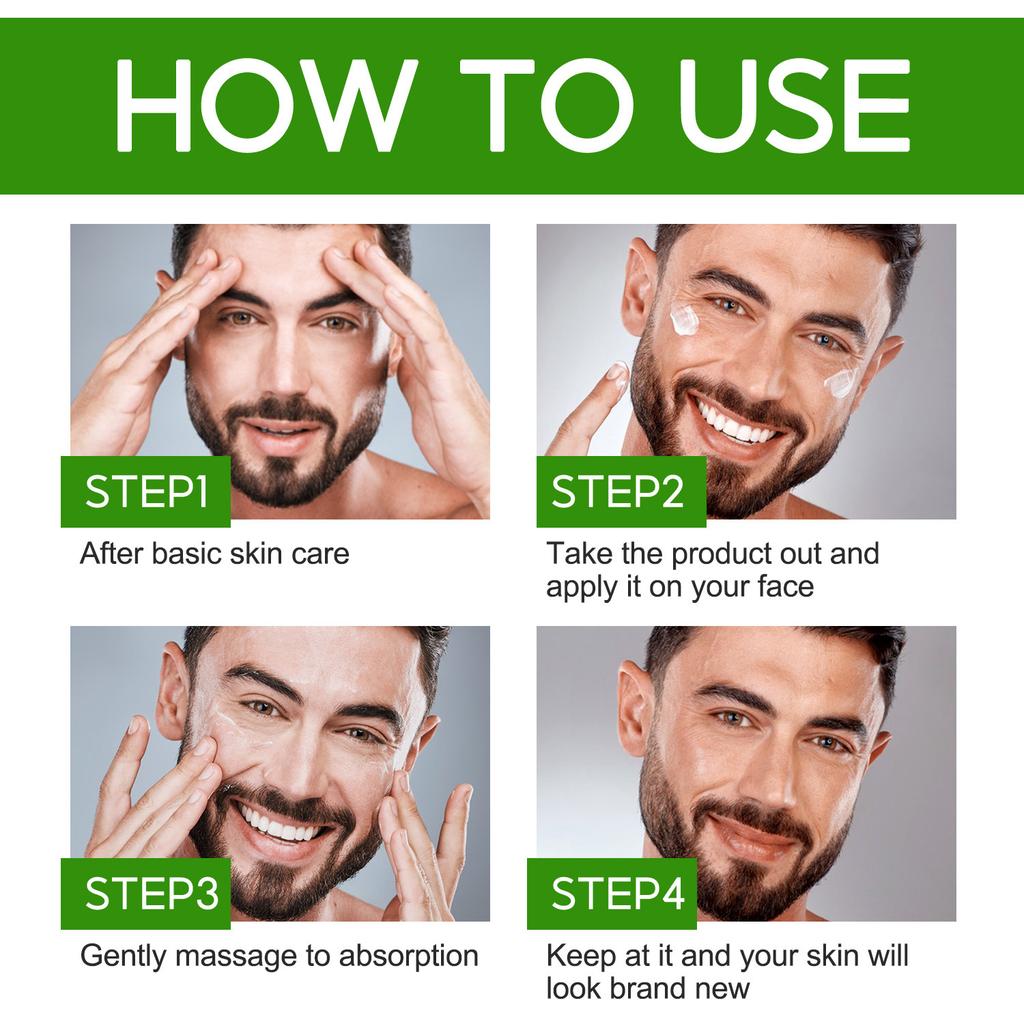 HOW TO USE

STEP1
After basic skin care

STEP2
Take the product out and apply it on your face

STEP3
Gently massage to absorption

STEP4
Keep at it and your skin will look brand new