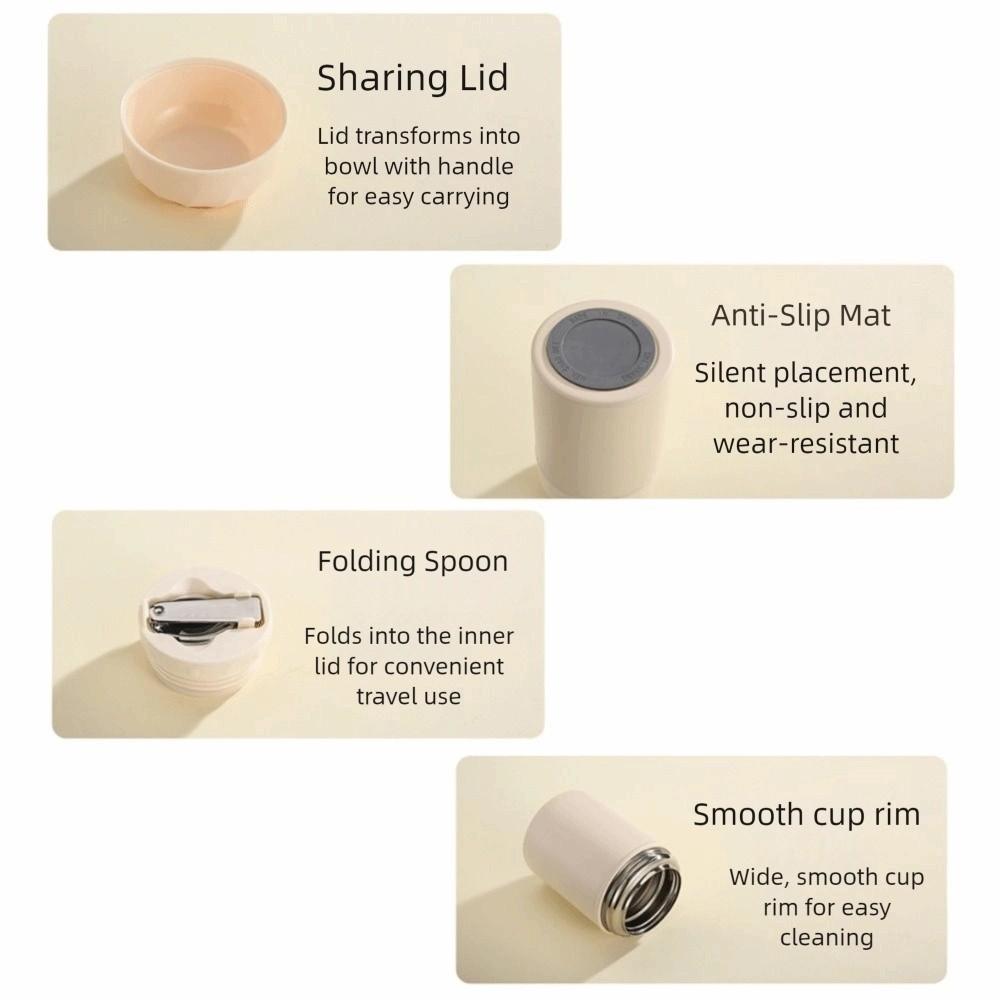 Sharing Lid

Lid transforms into bowl with handle for easy carrying

Anti-Slip Mat

Silent placement, non-slip and wear-resistant

Folding Spoon

Folds into the inner lid for convenient travel use

Smooth cup rim

Wide, smooth cup rim for easy cleaning