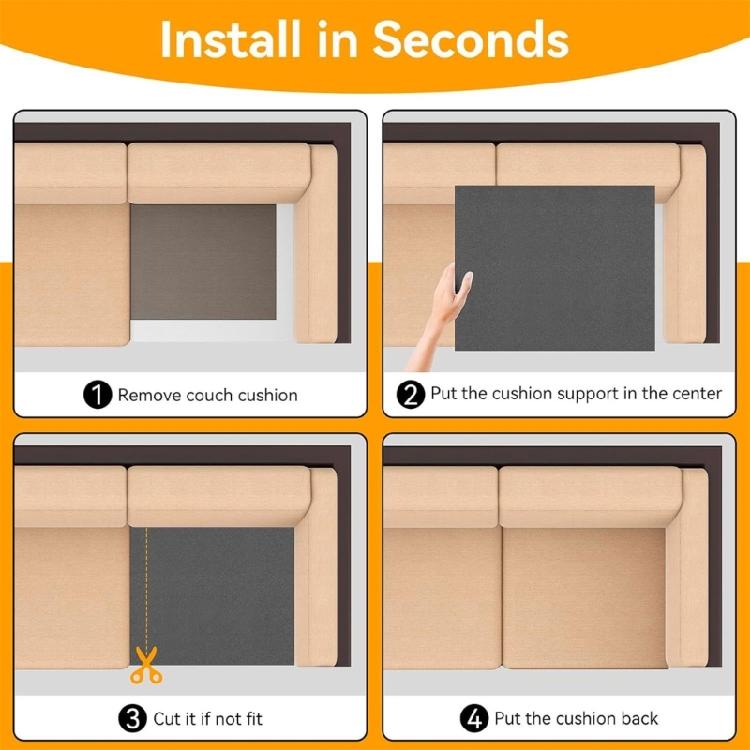 Install in Seconds

1 Remove couch cushion

2 Put the cushion support in the center

3 Cut it if not fit

4 Put the cushion back