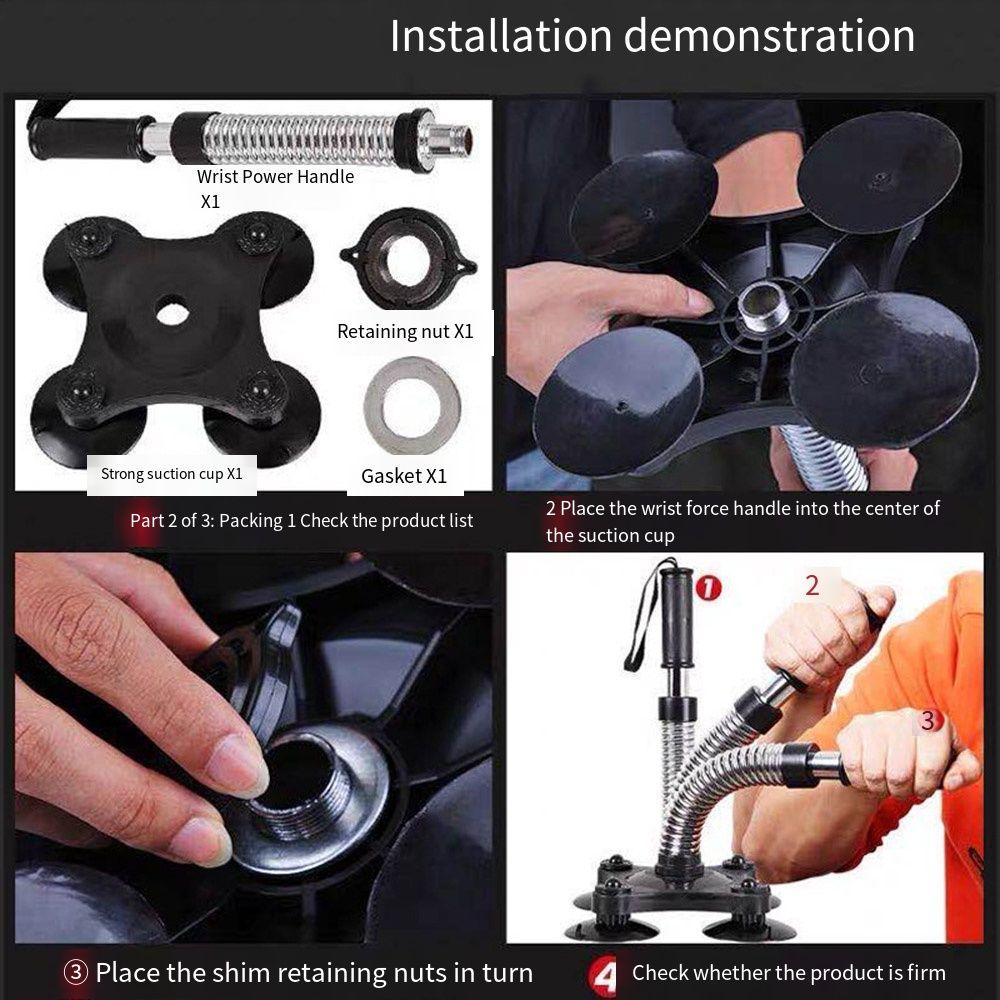 Installation demonstration

Wrist Power Handle X1

Retaining nut X1

Strong suction cup X1

Gasket X1

Part 2 of 3: Packing 1 Check the product list

2 Place the wrist force handle into the center of the suction cup

1

2

3

③ Place the shim retaining nuts in turn

4 Check whether the product is firm