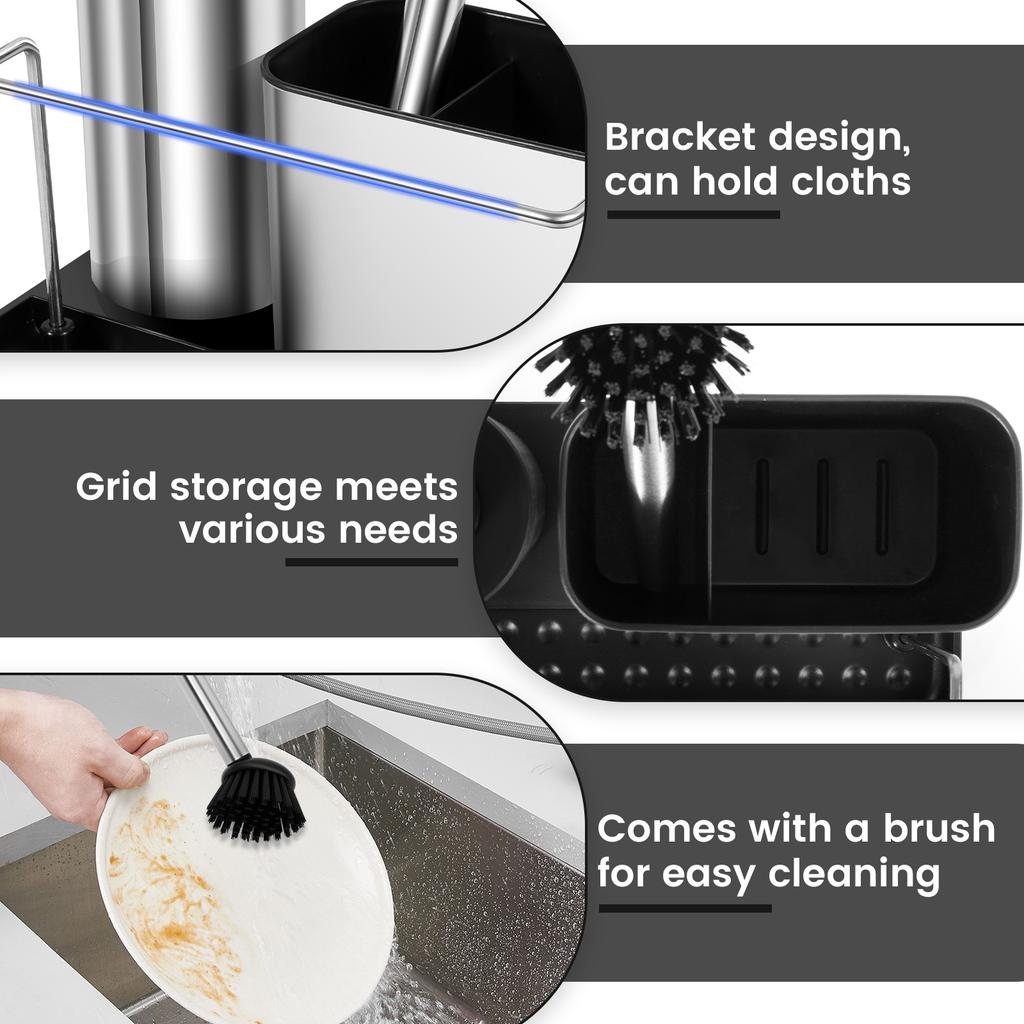 Bracket design, can hold cloths

Grid storage meets various needs

Comes with a brush for easy cleaning