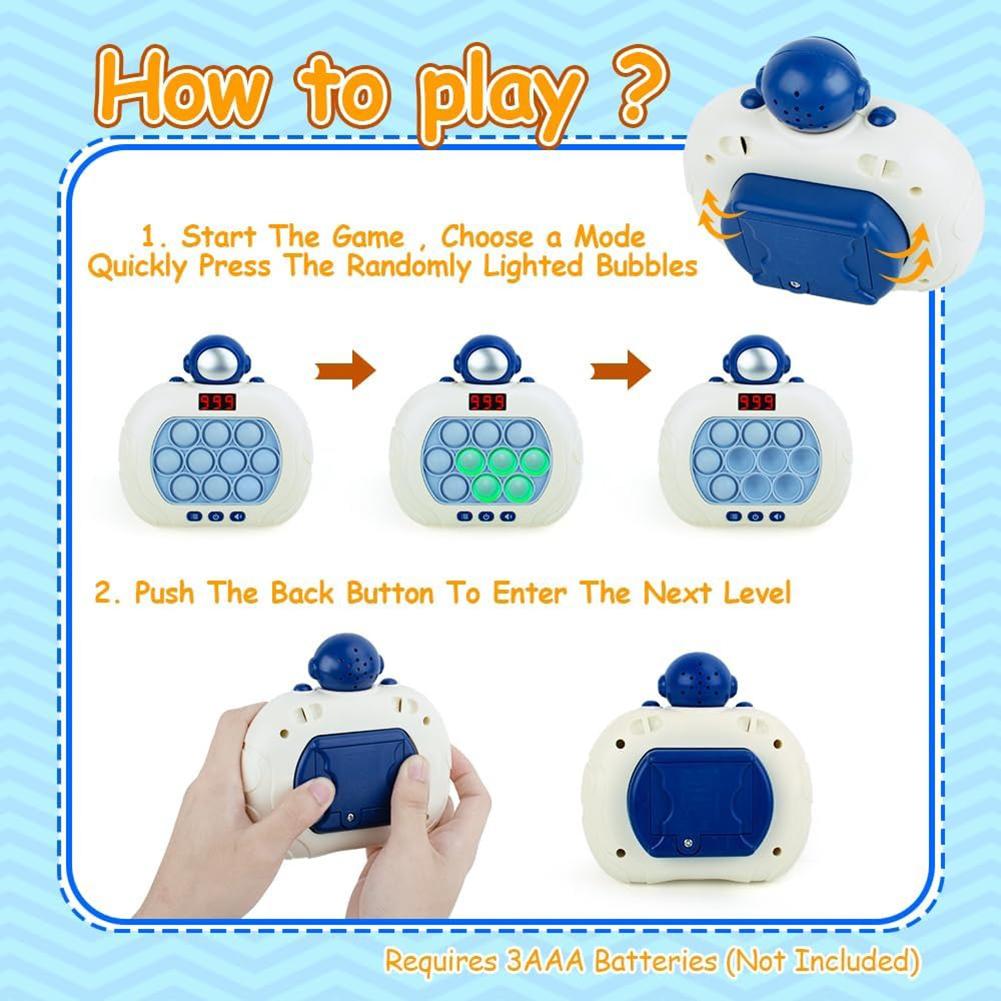 How to play ?

1. Start The Game , Choose a Mode
Quickly Press The Randomly Lighted Bubbles

999

999

999

2. Push The Back Button To Enter The Next Level

Requires 3AAA Batteries (Not Included)