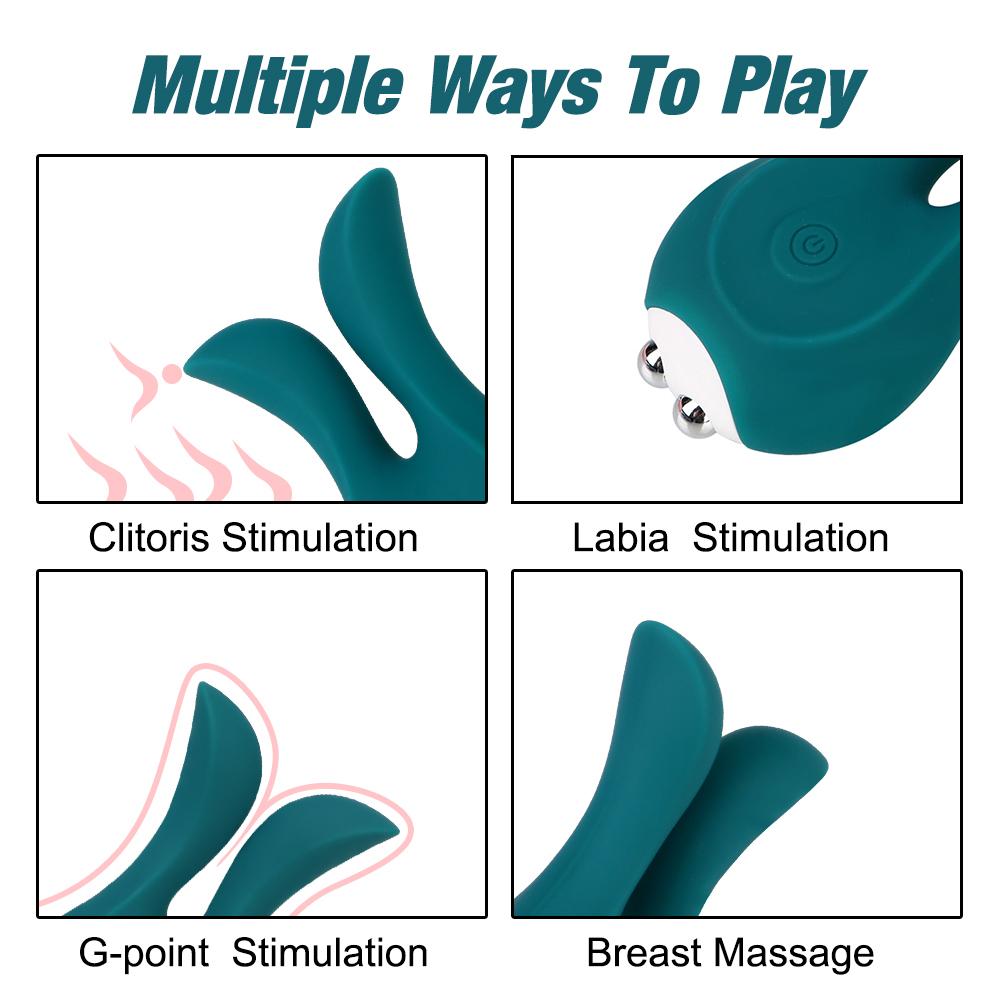 Multiple Ways To Play

Clitoris Stimulation

Labia Stimulation

G-point Stimulation

Breast Massage