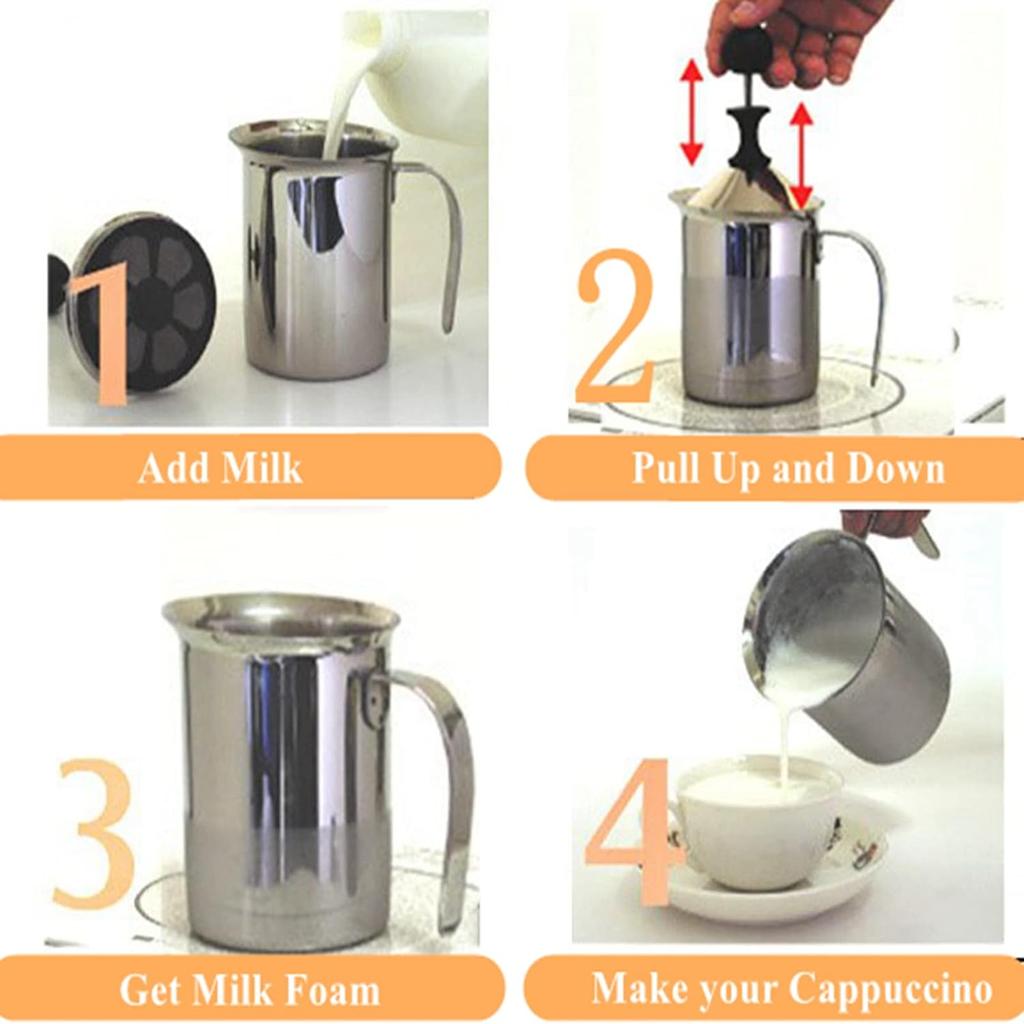 1
Add Milk

2
Pull Up and Down

3
Get Milk Foam

4
Make your Cappuccino