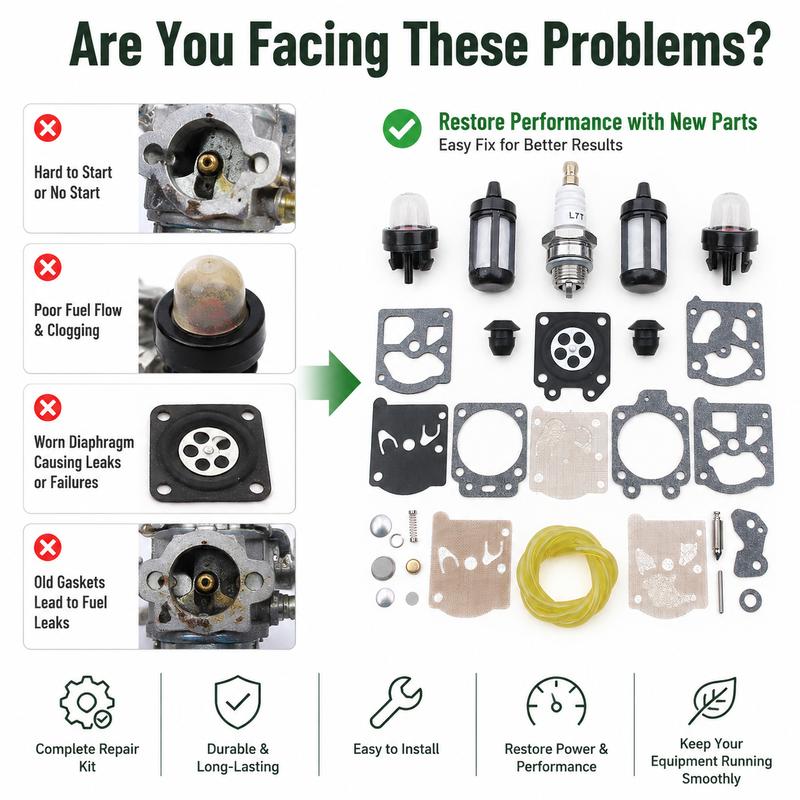 Are You Facing These Problems?

Hard to Start or No Start

Poor Fuel Flow & Clogging

Worn Diaphragm Causing Leaks or Failures

Old Gaskets Lead to Fuel Leaks

Restore Performance with New Parts
Easy Fix for Better Results

L7T

Complete Repair Kit

Durable & Long-Lasting

Easy to Install

Restore Power & Performance

Keep Your Equipment Running Smoothly