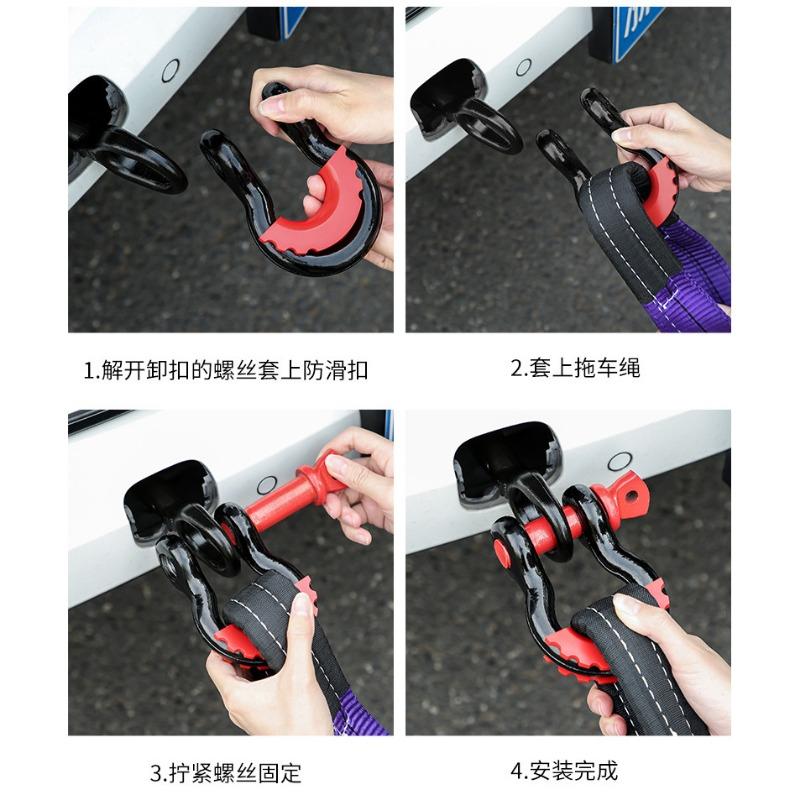 1.解开卸扣的螺丝套上防滑扣

2.套上拖车绳

3.拧紧螺丝固定

4.安装完成