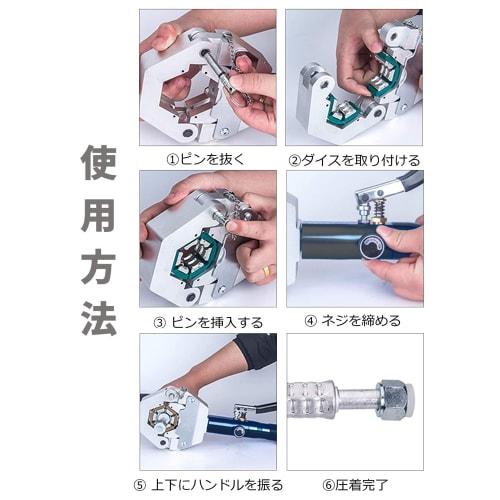 使用方法

①ピンを抜く

②ダイスを取り付ける

③ ピンを挿入する

④ ネジを締める

⑤ 上下にハンドルを振る

⑥圧着完了