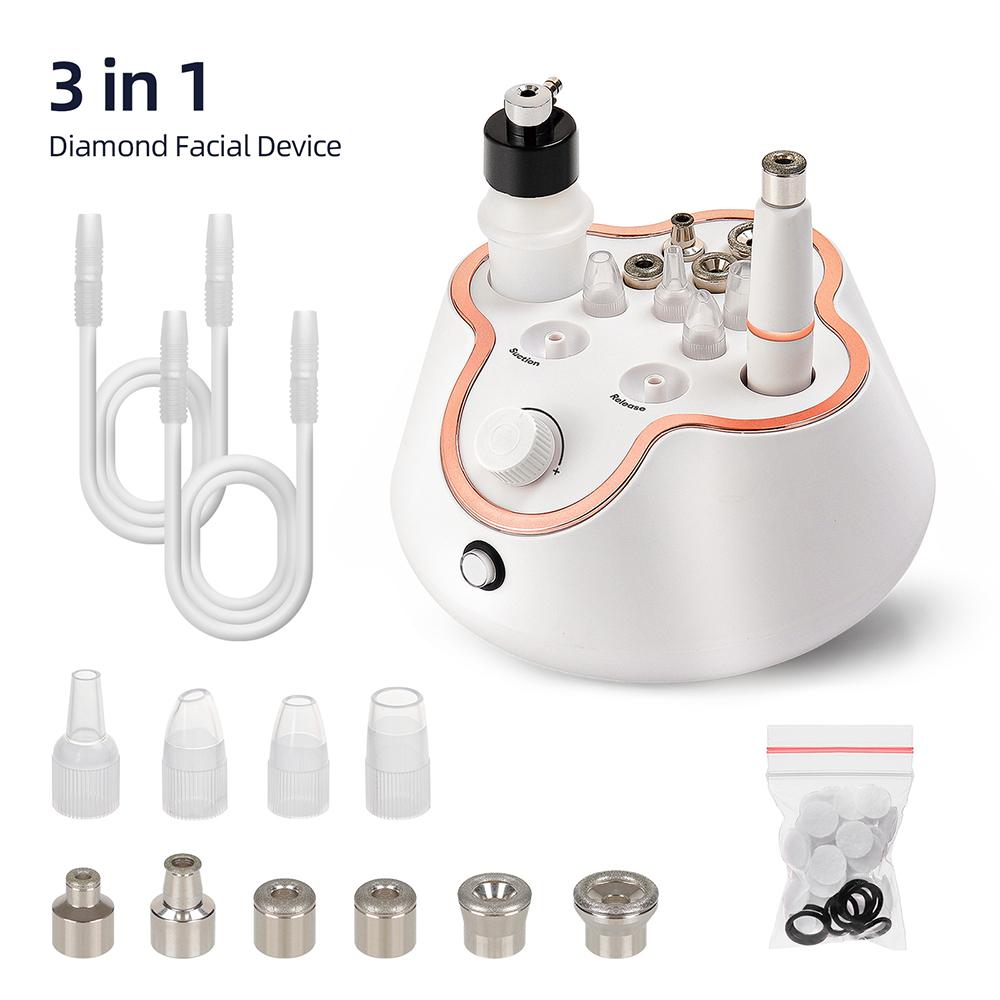 3 in 1
Diamond Facial Device

Suction
Release
+