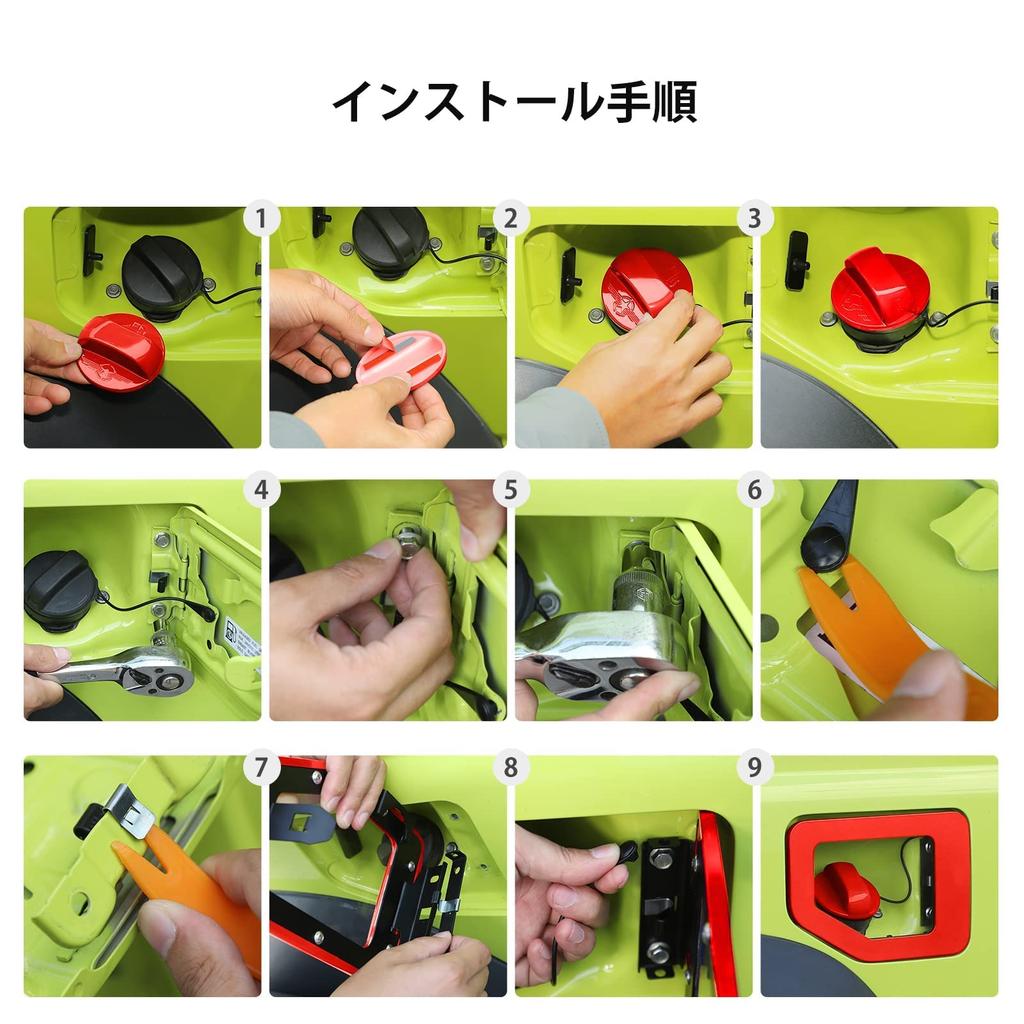 インストール手順

1

2

3

4

5

6

7

8

9