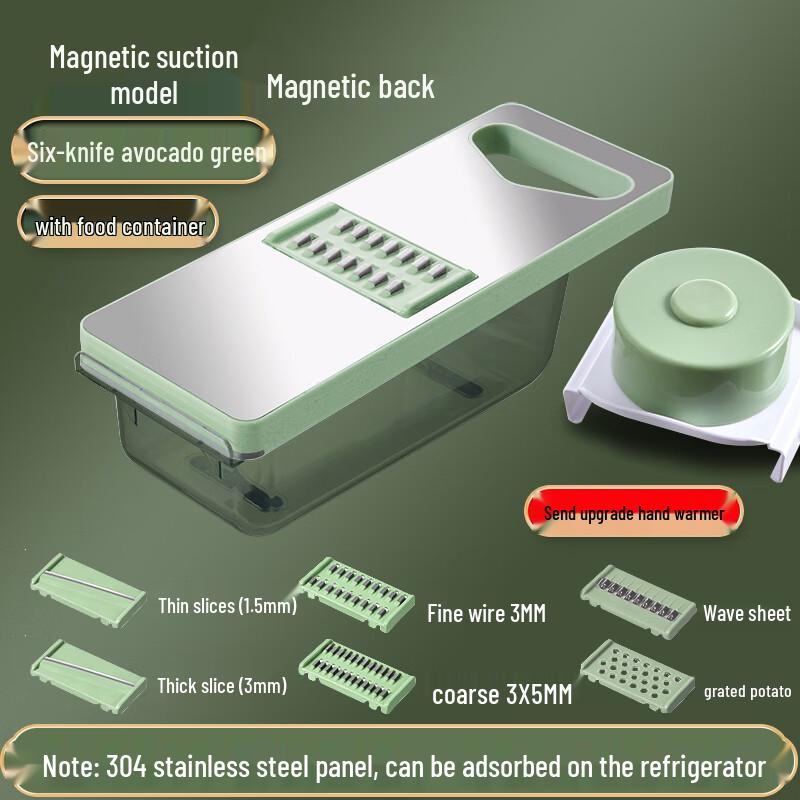 Magnetic suction model

Magnetic back

Six-knife avocado green

with food container

Send upgrade hand warmer

Thin slices (1.5mm)

Fine wire 3MM

Wave sheet

Thick slice (3mm)

coarse 3X5MM

grated potato

Note: 304 stainless steel panel, can be adsorbed on the refrigerator