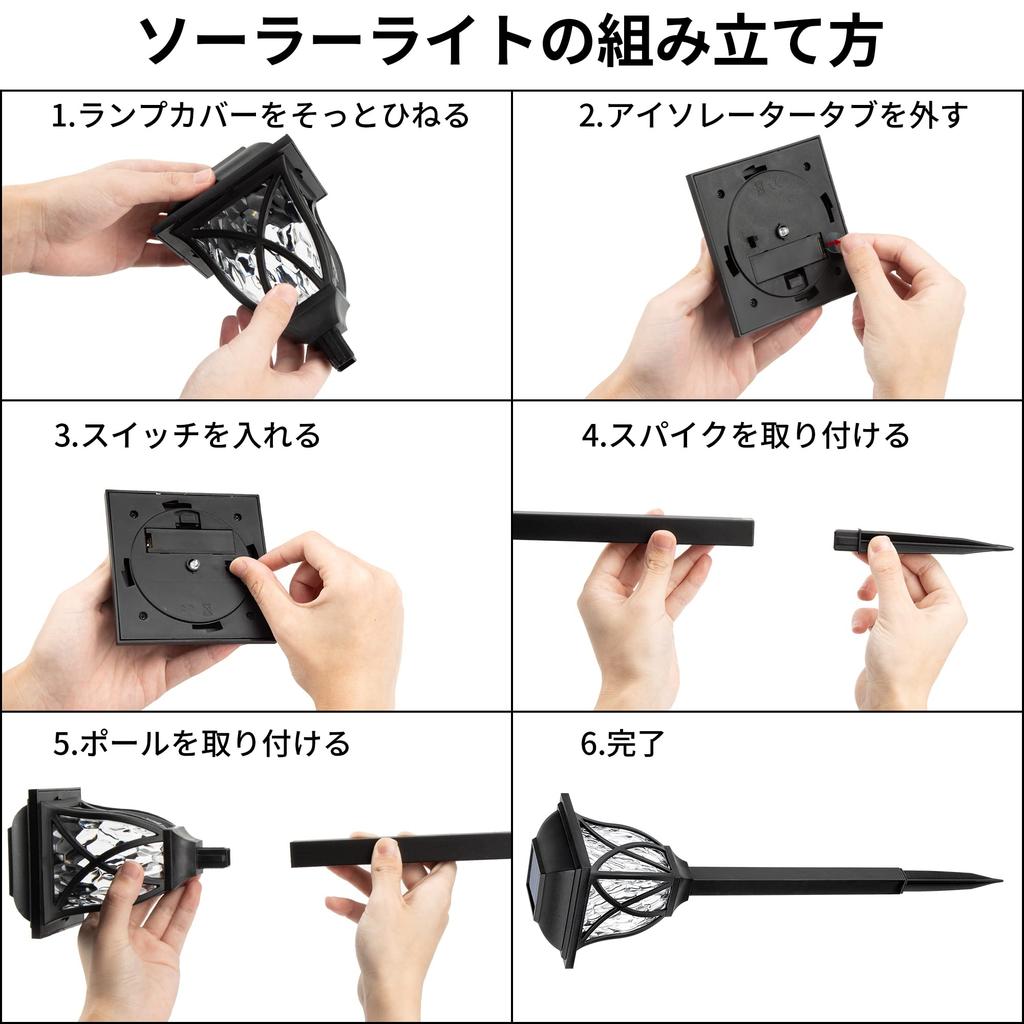 ソーラーライトの組み立て方

1.ランプカバーをそっとひねる

2.アイソレータータブを外す

3.スイッチを入れる

4.スパイクを取り付ける

5.ポールを取り付ける

6.完了