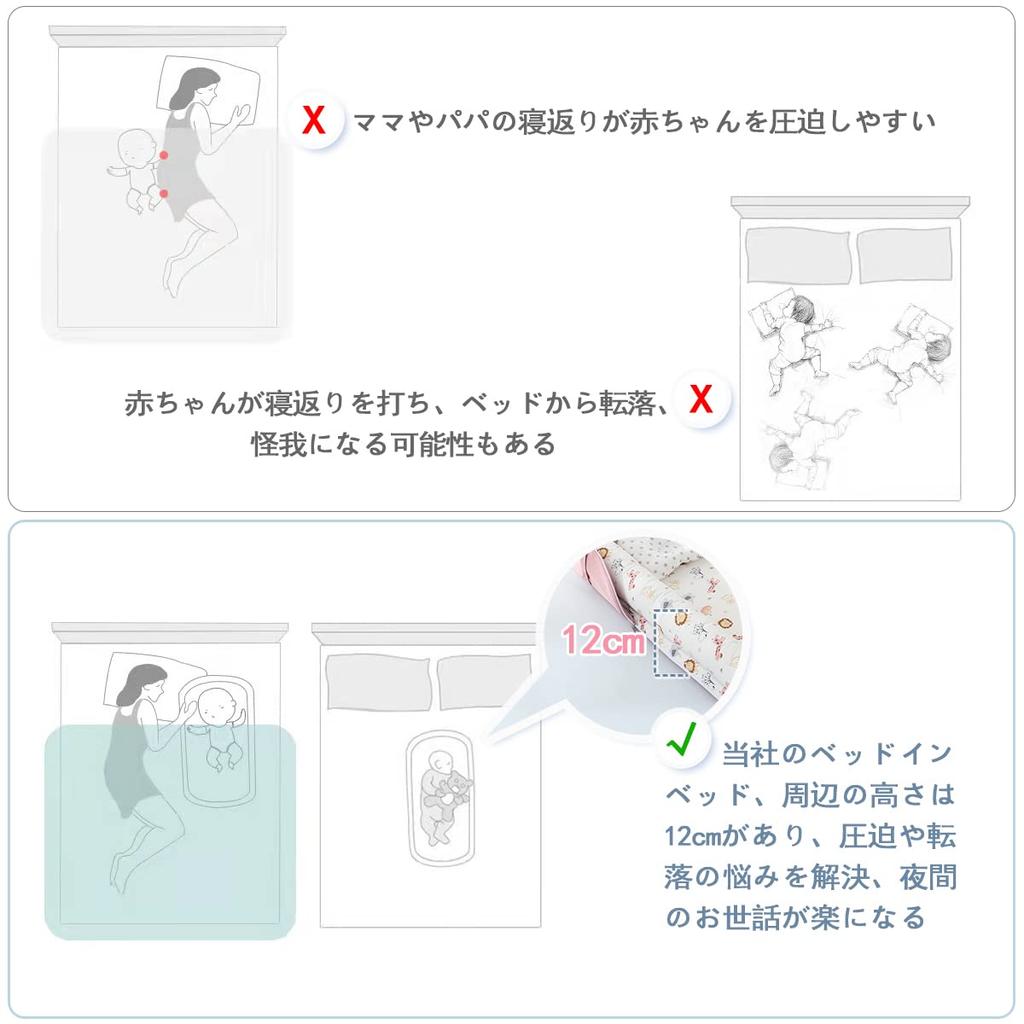 X ママやパパの寝返りが赤ちゃんを圧迫しやすい

赤ちゃんが寝返りを打ち、ベッドから転落、怪我になる可能性もある X

12cm

✓ 当社のベッドインベッド、周辺の高さは12cmがあり、圧迫や転落の悩みを解決、夜間のお世話が楽になる