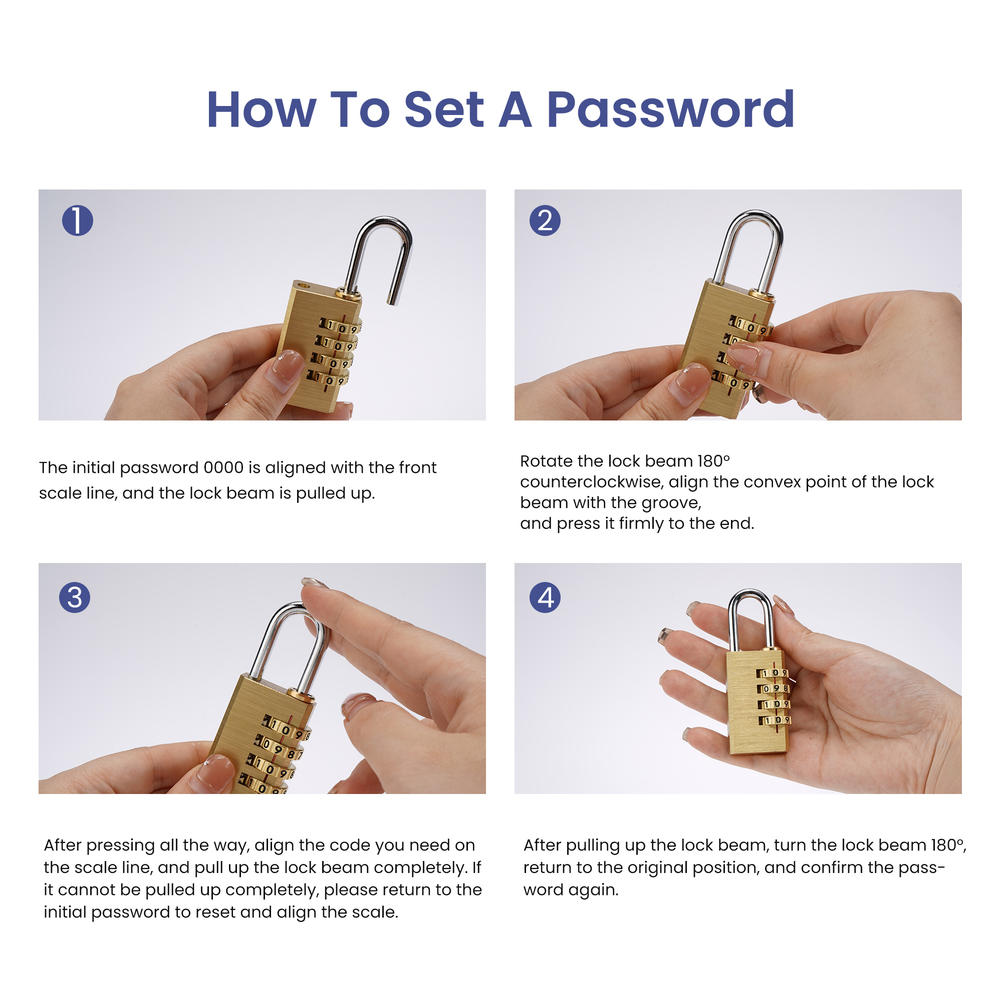 How To Set A Password

1

The initial password 0000 is aligned with the front scale line, and the lock beam is pulled up.

2

Rotate the lock beam 180°
counterclockwise, align the convex point of the lock beam with the groove,
and press it firmly to the end.

3

After pressing all the way, align the code you need on the scale line, and pull up the lock beam completely. If it cannot be pulled up completely, please return to the initial password to reset and align the scale.

4

After pulling up the lock beam, turn the lock beam 180°, return to the original position, and confirm the password again.