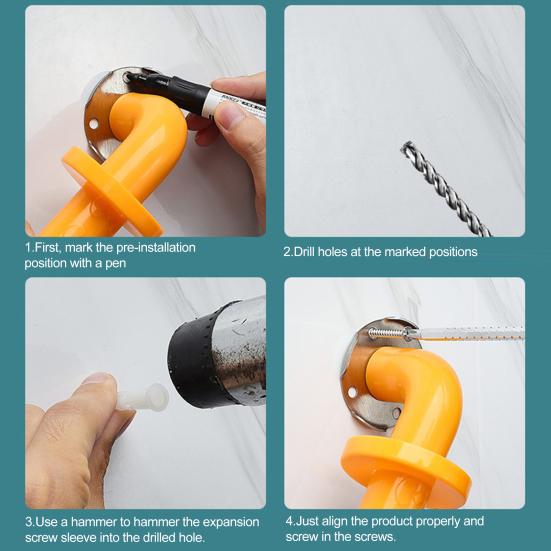 1.First, mark the pre-installation position with a pen

2.Drill holes at the marked positions

3.Use a hammer to hammer the expansion screw sleeve into the drilled hole.

4.Just align the product properly and screw in the screws.