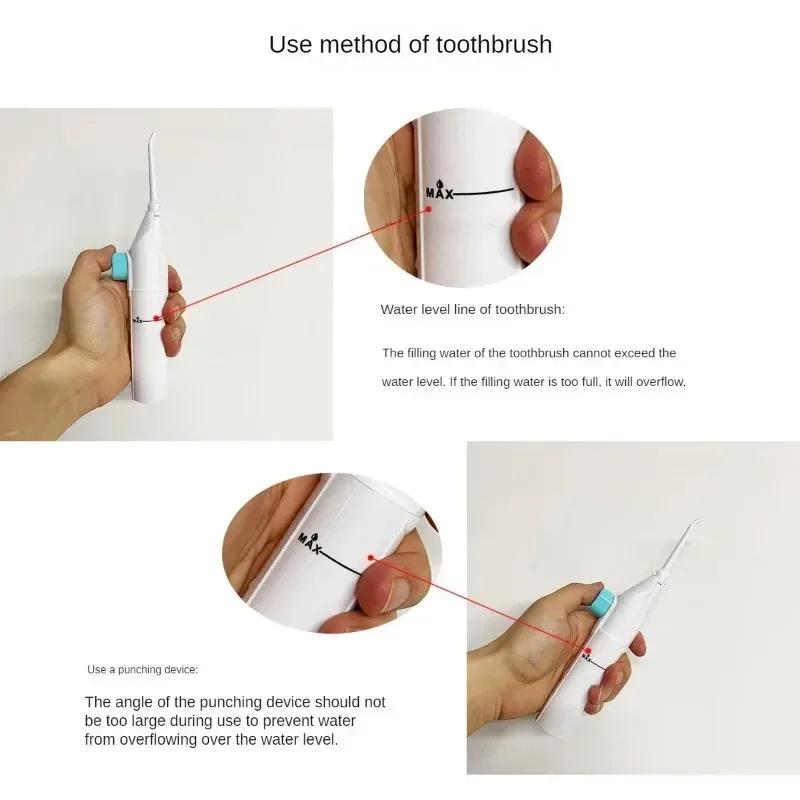 Use method of toothbrush

MAX

MAX

Water level line of toothbrush:

The filling water of the toothbrush cannot exceed the water level. If the filling water is too full, it will overflow.

MAX

Use a punching device:

The angle of the punching device should not be too large during use to prevent water from overflowing over the water level.