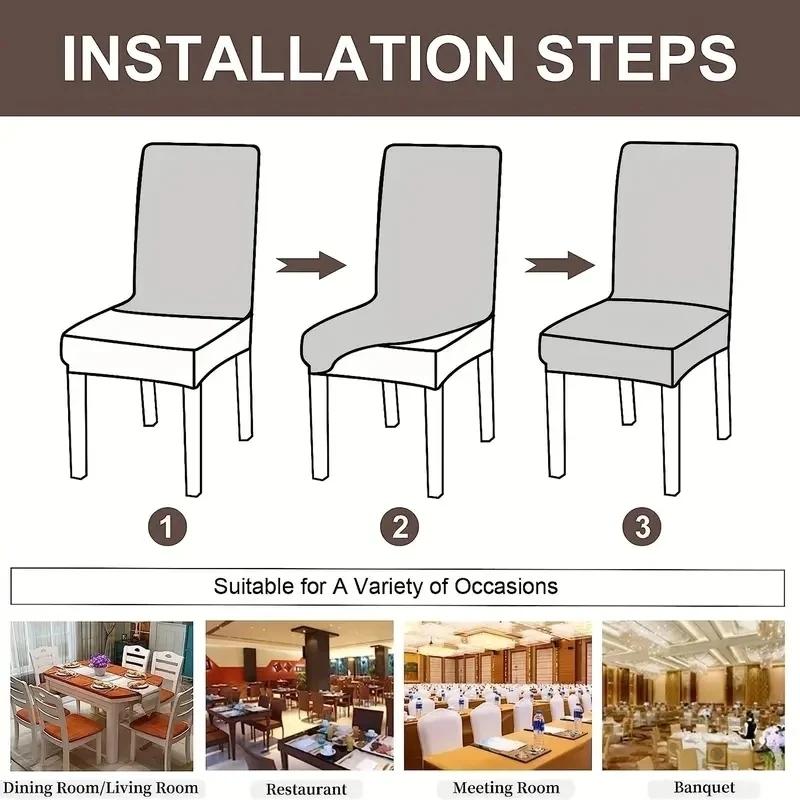 INSTALLATION STEPS

1

2

3

Suitable for A Variety of Occasions

Dining Room/Living Room

Restaurant

Meeting Room

Banquet