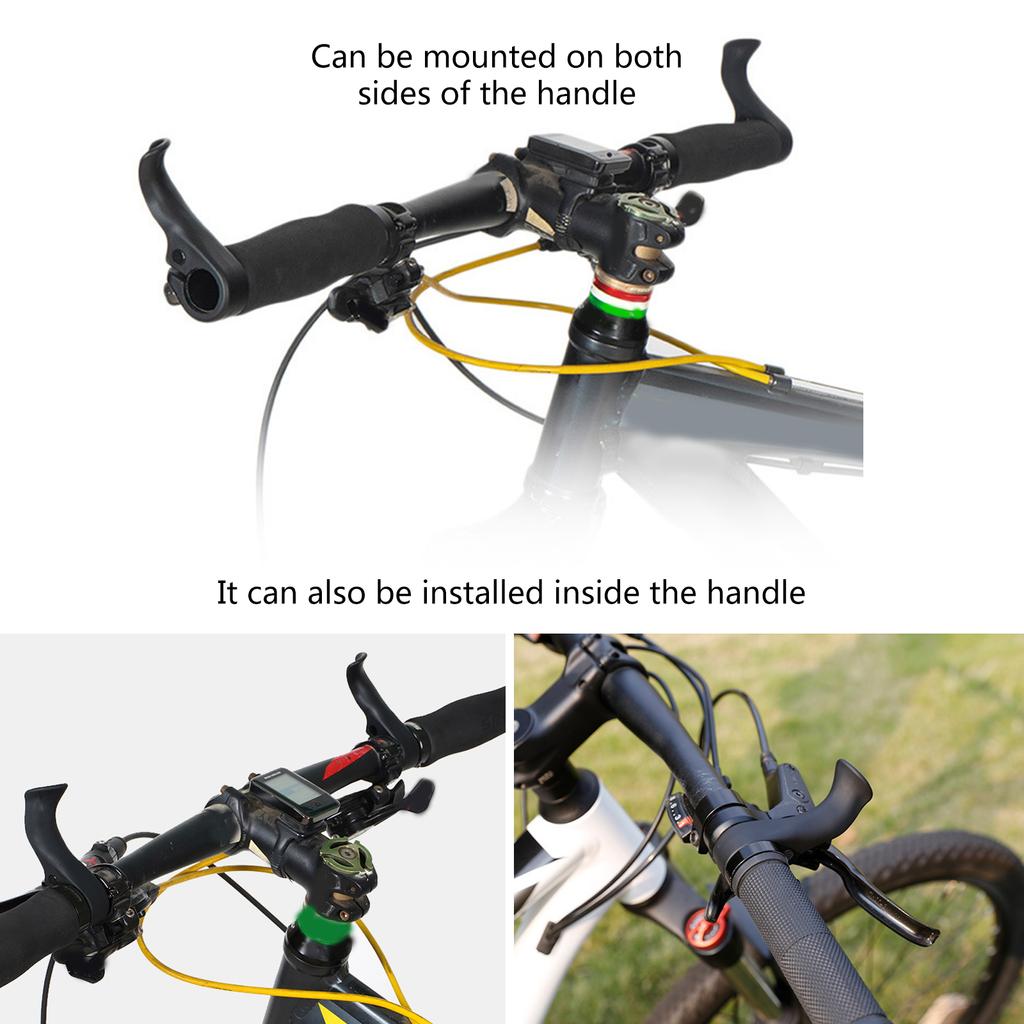 Can be mounted on both sides of the handle

It can also be installed inside the handle