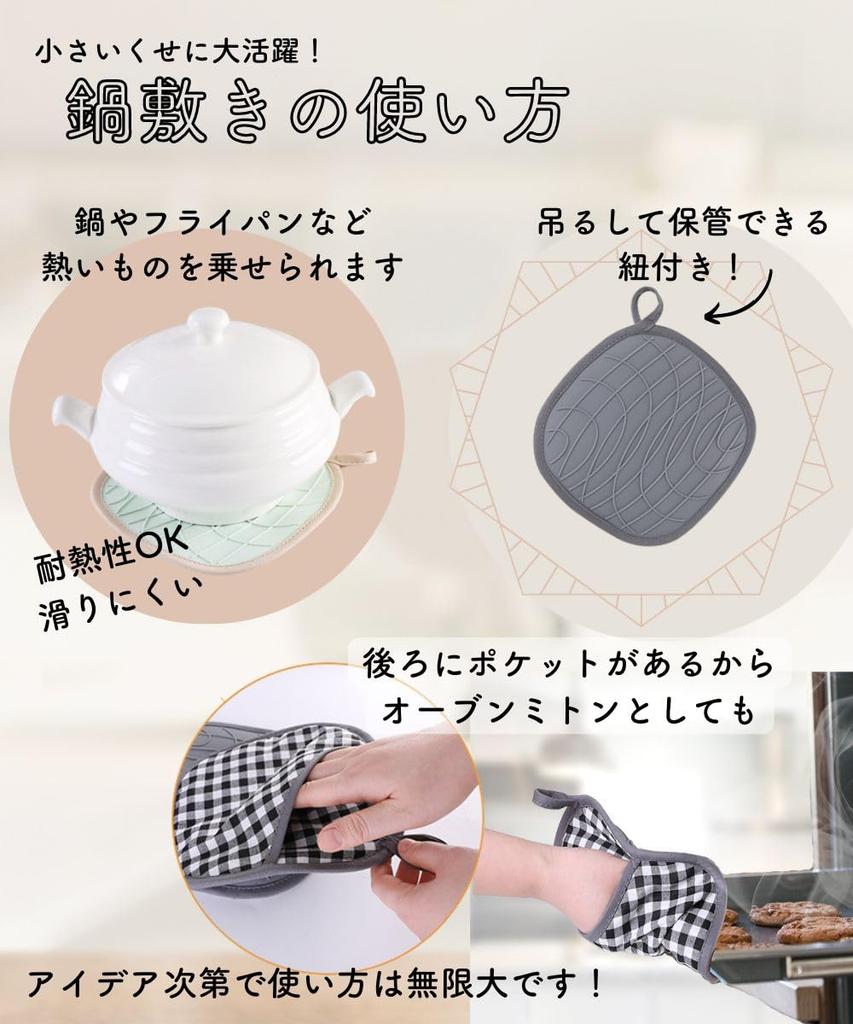 小さいくせに大活躍！

鍋敷きの使い方

鍋やフライパンなど
熱いものを乗せられます

吊るして保管できる
紐付き！

耐熱性OK
滑りにくい

後ろにポケットがあるから
オーブンミトンとしても

アイデア次第で使い方は無限大です！