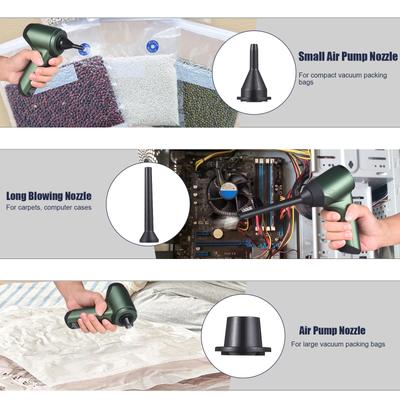 Small Air Pump Nozzle

For compact vacuum packing bags

Long Blowing Nozzle

For carpets, computer cases

Air Pump Nozzle

For large vacuum packing bags