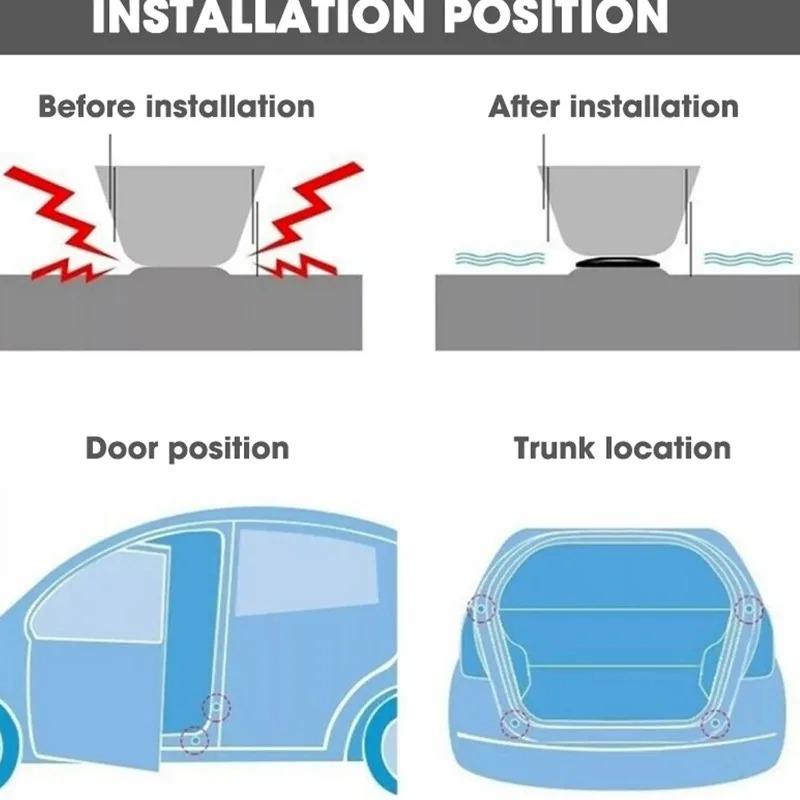 INSTALLATION POSITION

Before installation

After installation

Door position

Trunk location