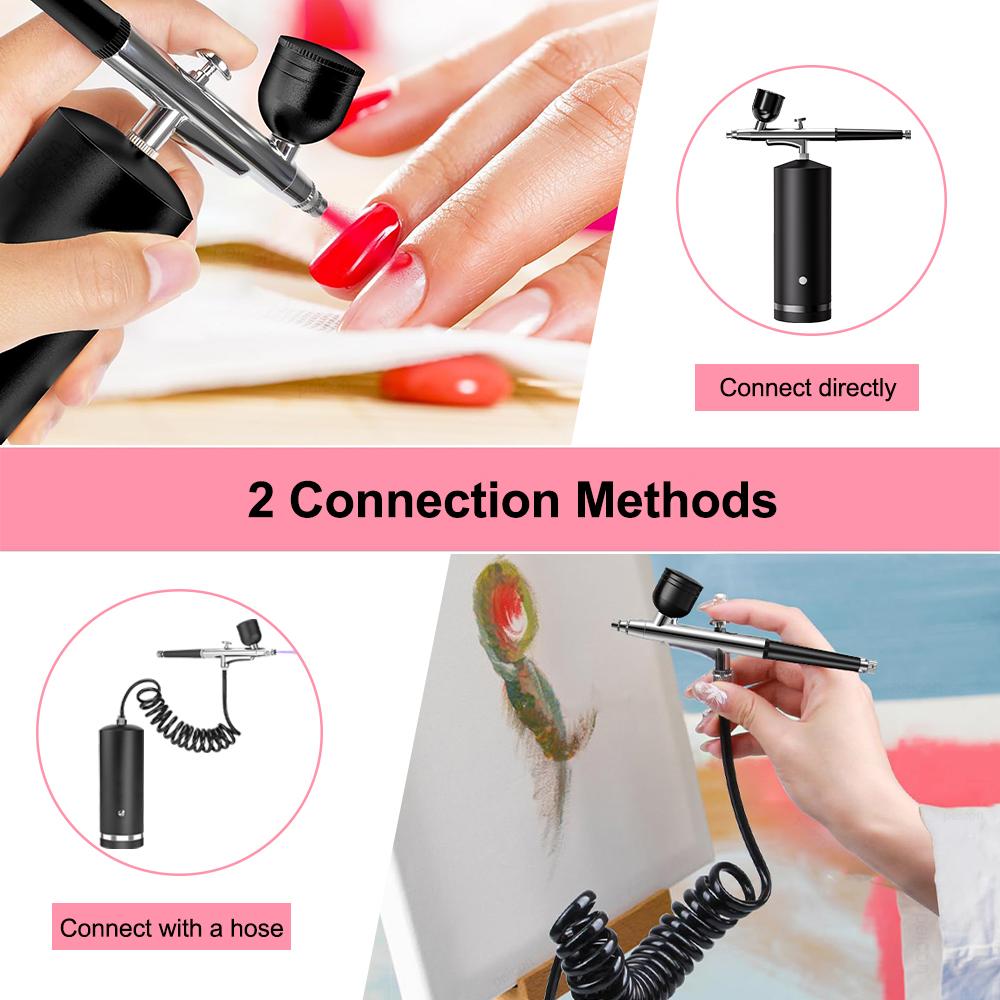 Connect directly

2 Connection Methods

Connect with a hose