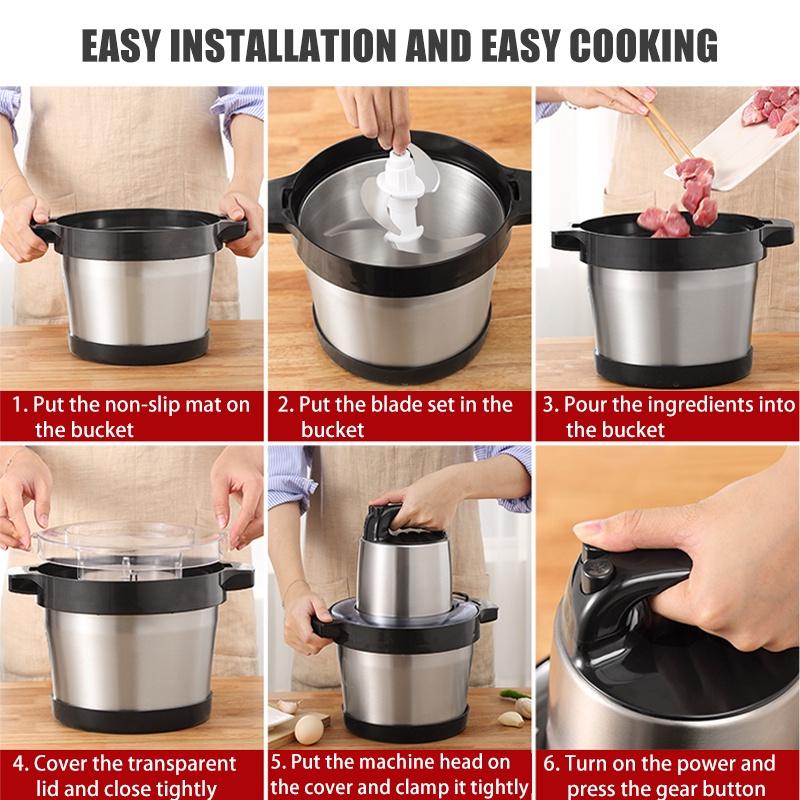 EASY INSTALLATION AND EASY COOKING

1. Put the non-slip mat on the bucket

2. Put the blade set in the bucket

3. Pour the ingredients into the bucket

4. Cover the transparent lid and close tightly

5. Put the machine head on the cover and clamp it tightly

6. Turn on the power and press the gear button