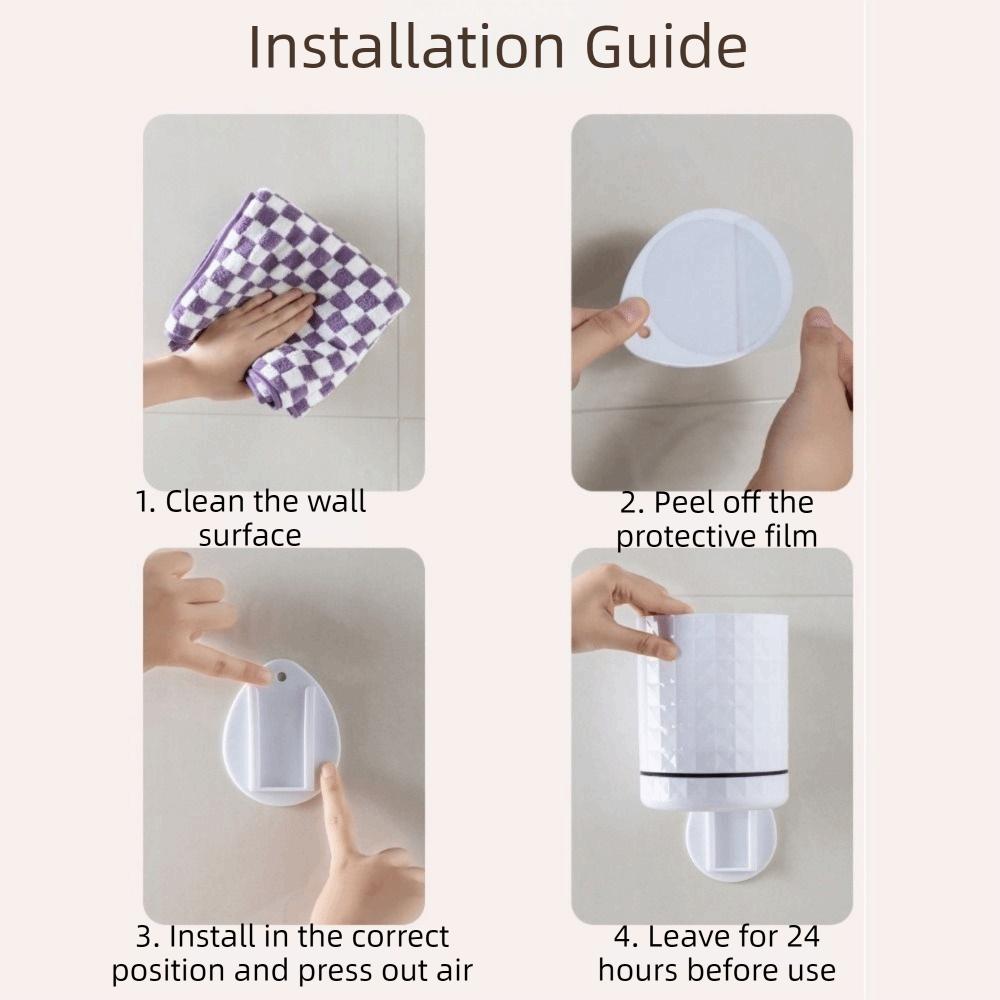 Installation Guide

1. Clean the wall surface

2. Peel off the protective film

3. Install in the correct position and press out air

4. Leave for 24 hours before use