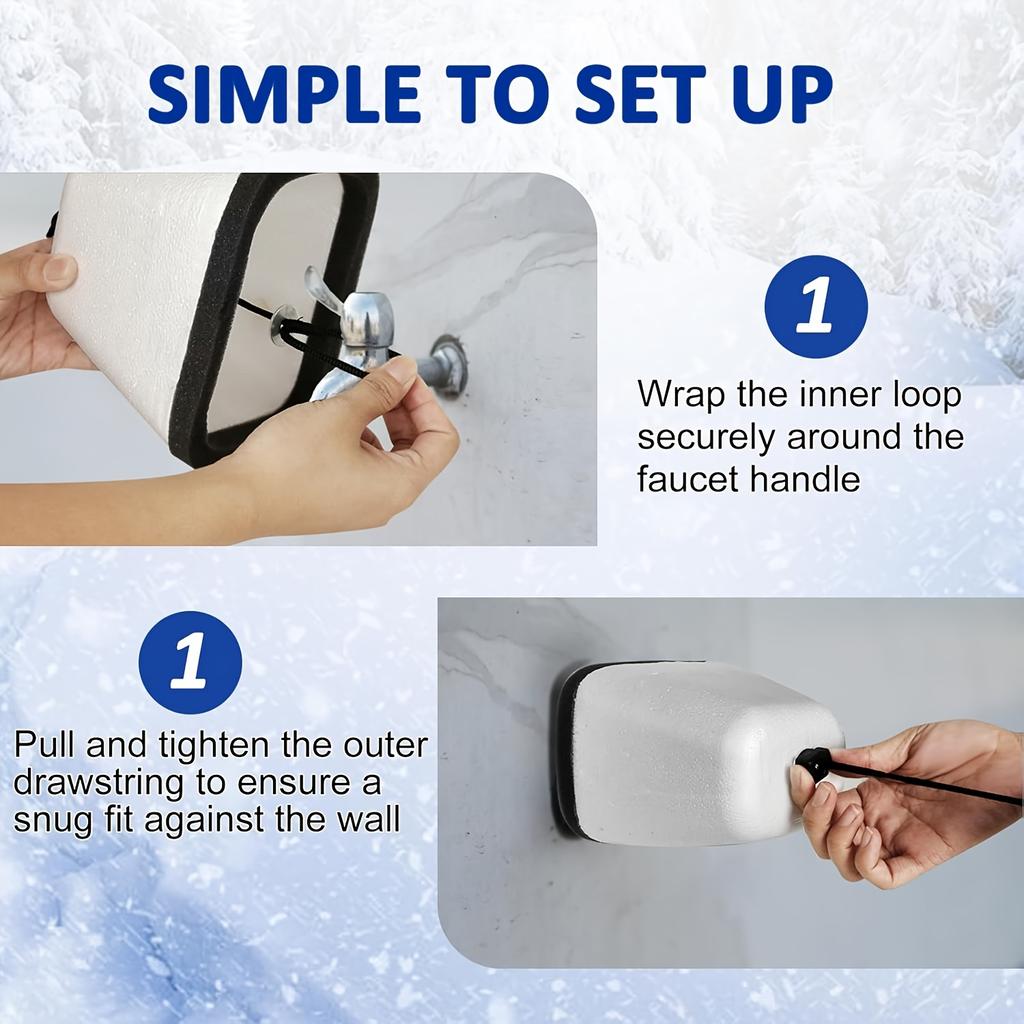 SIMPLE TO SET UP

1

Wrap the inner loop securely around the faucet handle

1

Pull and tighten the outer drawstring to ensure a snug fit against the wall