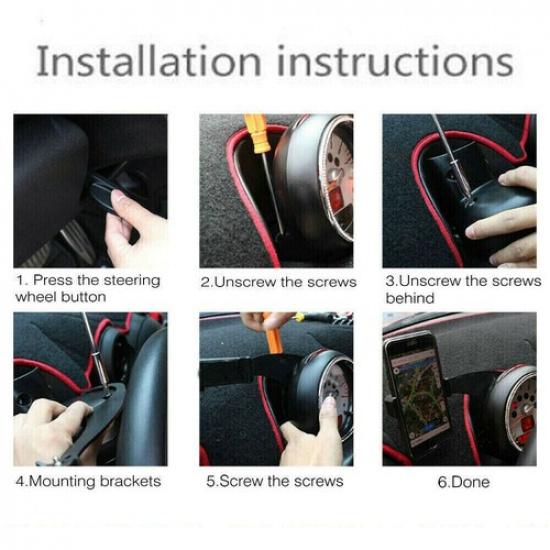 Installation instructions

1. Press the steering wheel button

2.Unscrew the screws

3.Unscrew the screws behind

4.Mounting brackets

5.Screw the screws

6.Done