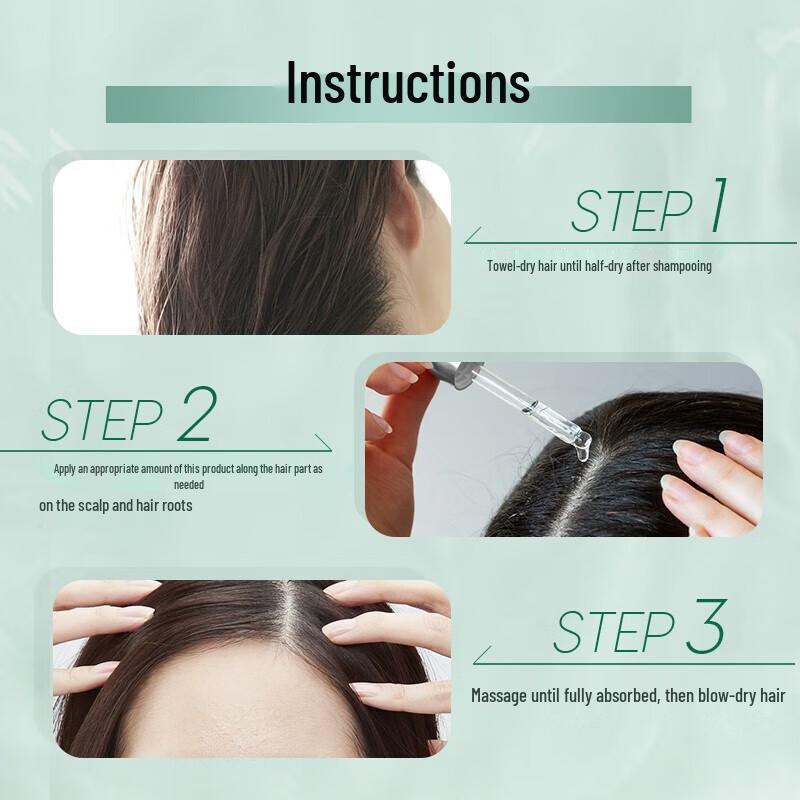 Instructions

STEP 1

Towel-dry hair until half-dry after shampooing

STEP 2

Apply an appropriate amount of this product along the hair part as needed

on the scalp and hair roots

STEP 3

Massage until fully absorbed, then blow-dry hair