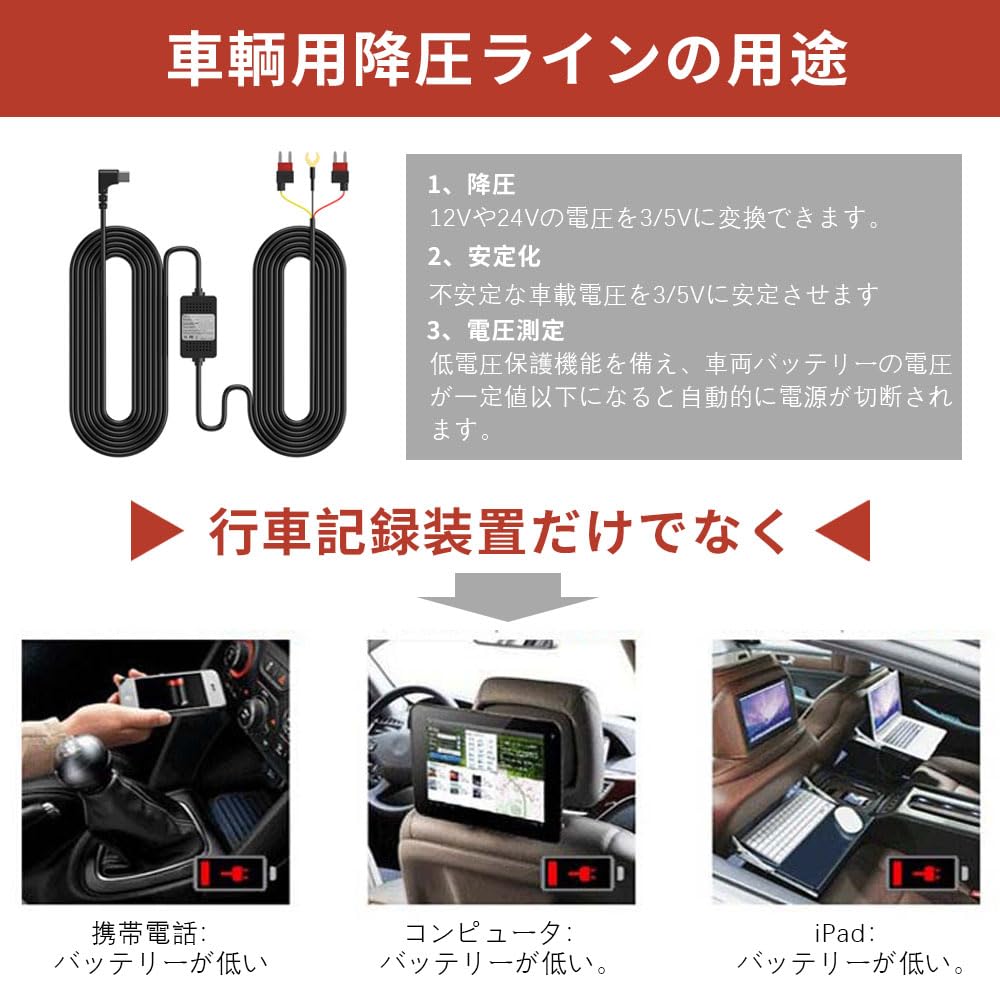 車輌用降圧ラインの用途

1、降圧
12Vや24Vの電圧を3/5Vに変換できます。
2、安定化
不安定な車載電圧を3/5Vに安定させます
3、電圧測定
低電圧保護機能を備え、車両バッテリーの電圧が一定値以下になると自動的に電源が切断されます。

行車記録装置だけでなく

携帯電話:
バッテリーが低い

コンピュータ:
バッテリーが低い。

iPad:
バッテリーが低い。