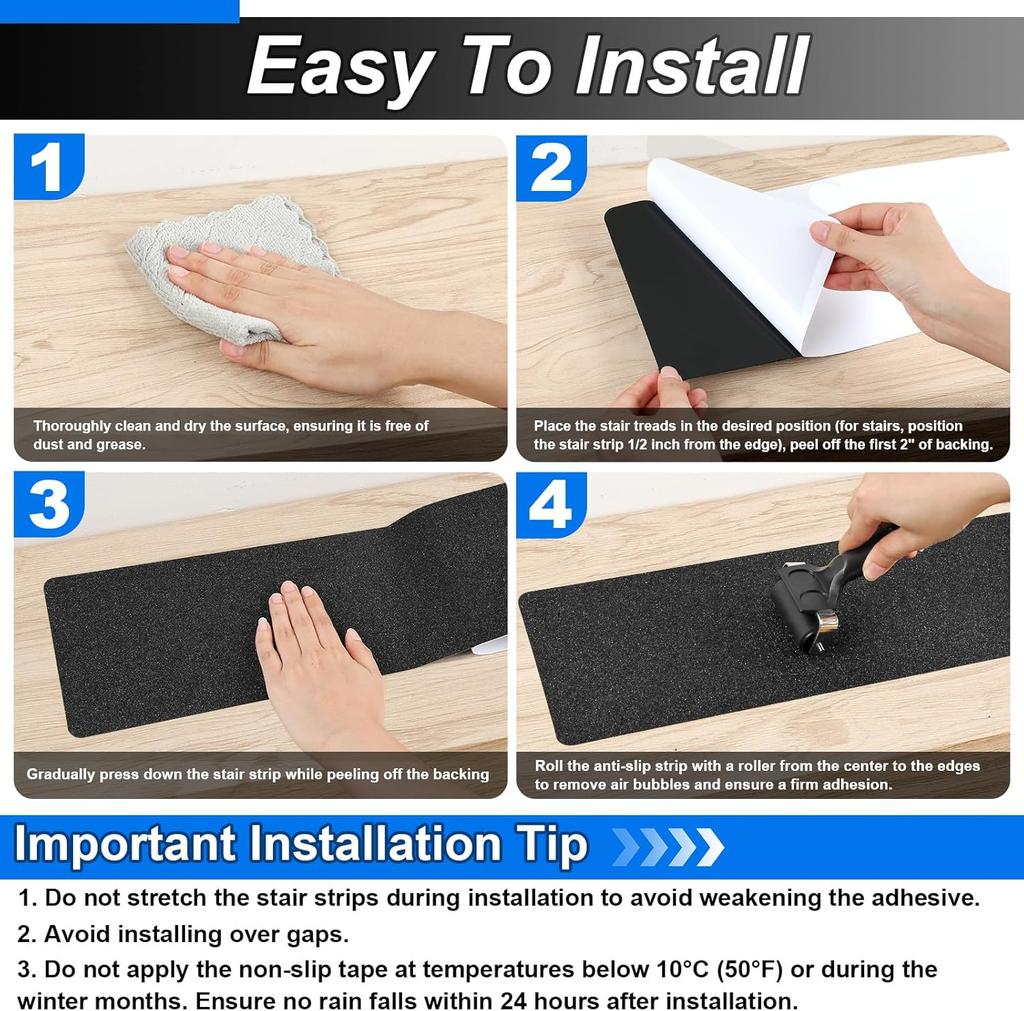 Easy To Install

1

Thoroughly clean and dry the surface, ensuring it is free of dust and grease.

2

Place the stair treads in the desired position (for stairs, position the stair strip 1/2 inch from the edge), peel off the first 2" of backing.

3

Gradually press down the stair strip while peeling off the backing

4

Roll the anti-slip strip with a roller from the center to the edges to remove air bubbles and ensure a firm adhesion.

Important Installation Tip

1. Do not stretch the stair strips during installation to avoid weakening the adhesive.

2. Avoid installing over gaps.

3. Do not apply the non-slip tape at temperatures below 10°C (50°F) or during the winter months. Ensure no rain falls within 24 hours after installation.