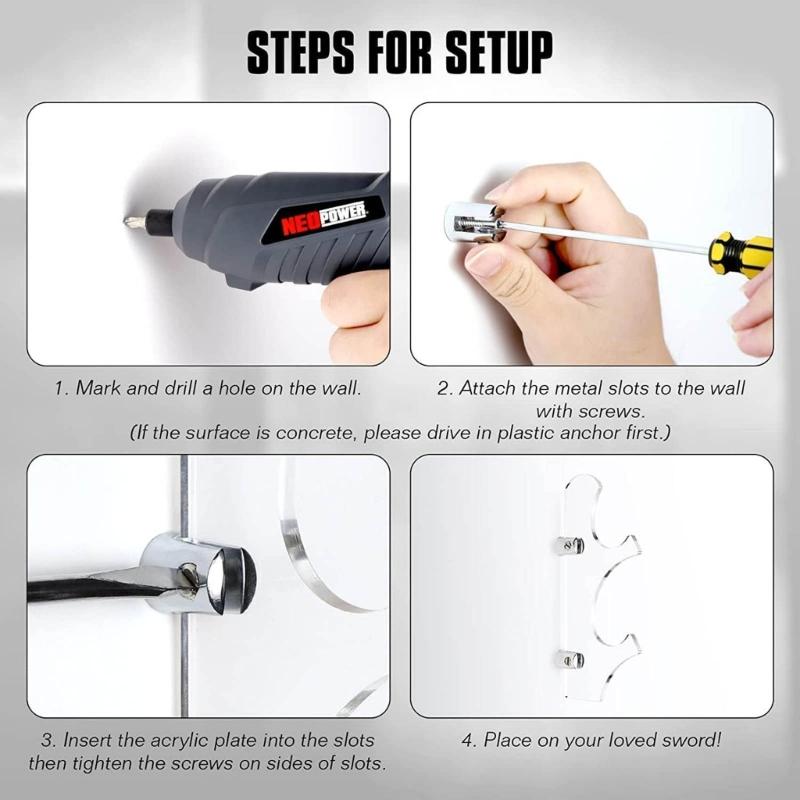 STEPS FOR SETUP

NEOPOWER

1. Mark and drill a hole on the wall.

2. Attach the metal slots to the wall with screws.

(If the surface is concrete, please drive in plastic anchor first.)

3. Insert the acrylic plate into the slots then tighten the screws on sides of slots.

4. Place on your loved sword!