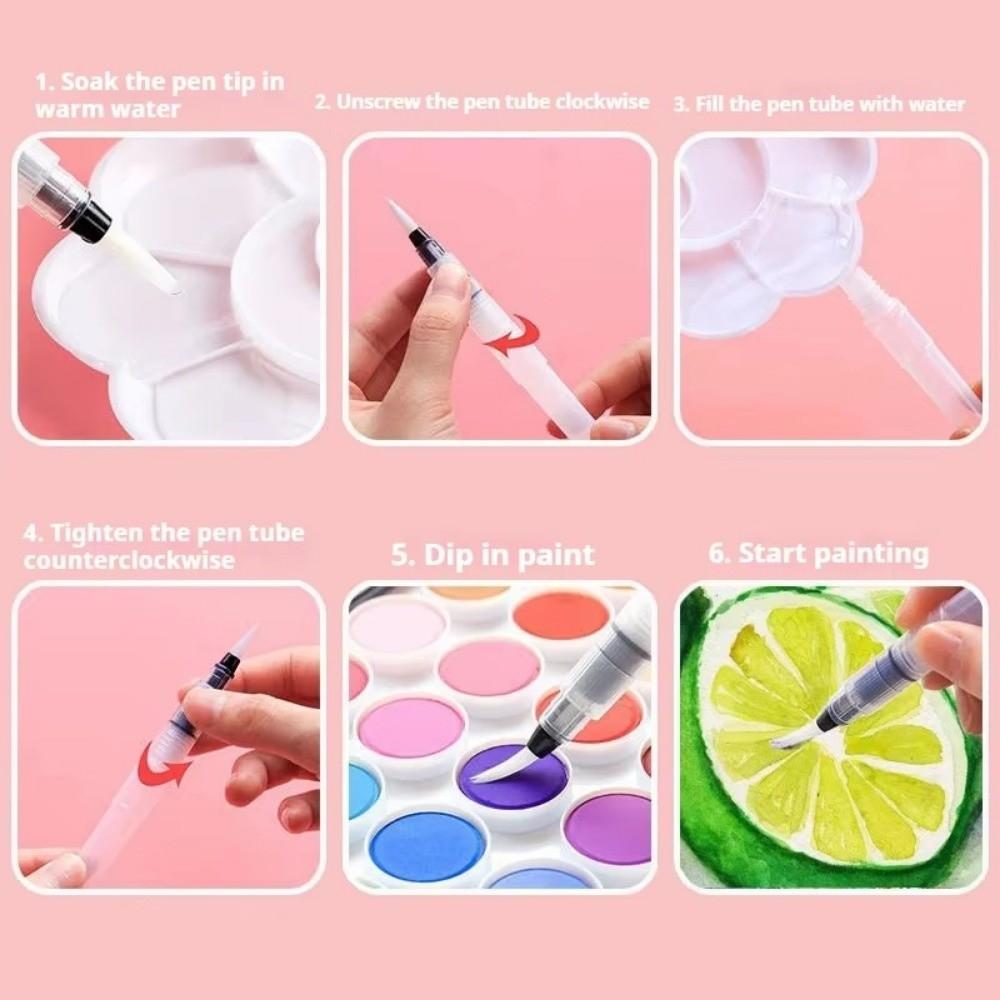 1. Soak the pen tip in warm water

2. Unscrew the pen tube clockwise

3. Fill the pen tube with water

4. Tighten the pen tube counterclockwise

5. Dip in paint

6. Start painting