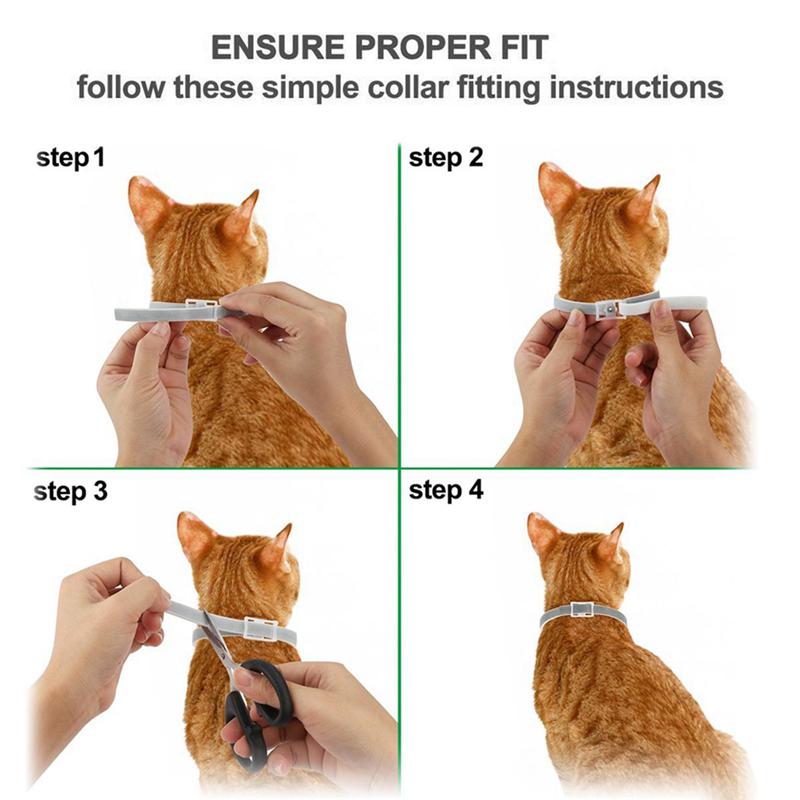 ENSURE PROPER FIT
follow these simple collar fitting instructions

step 1

step 2

step 3

step 4