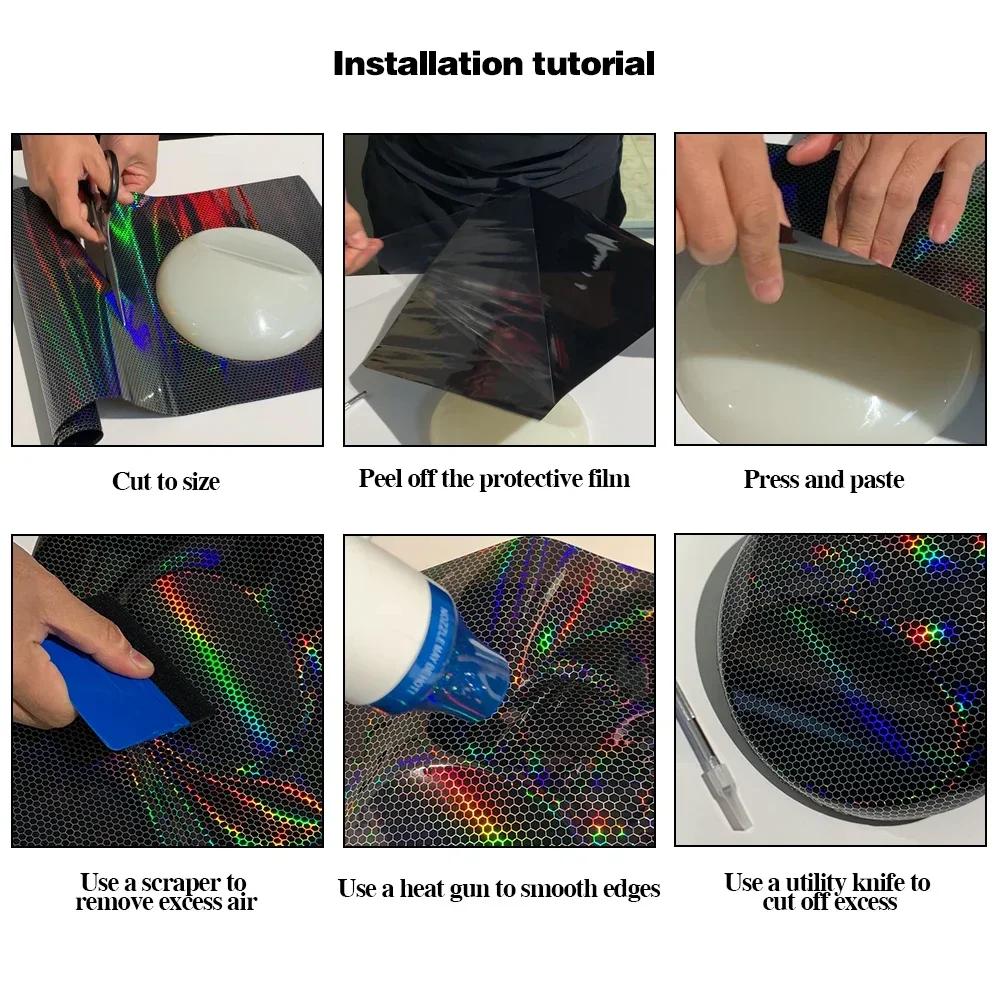 Installation tutorial

Cut to size

Peel off the protective film

Press and paste

Use a scraper to remove excess air

Use a heat gun to smooth edges

Use a utility knife to cut off excess