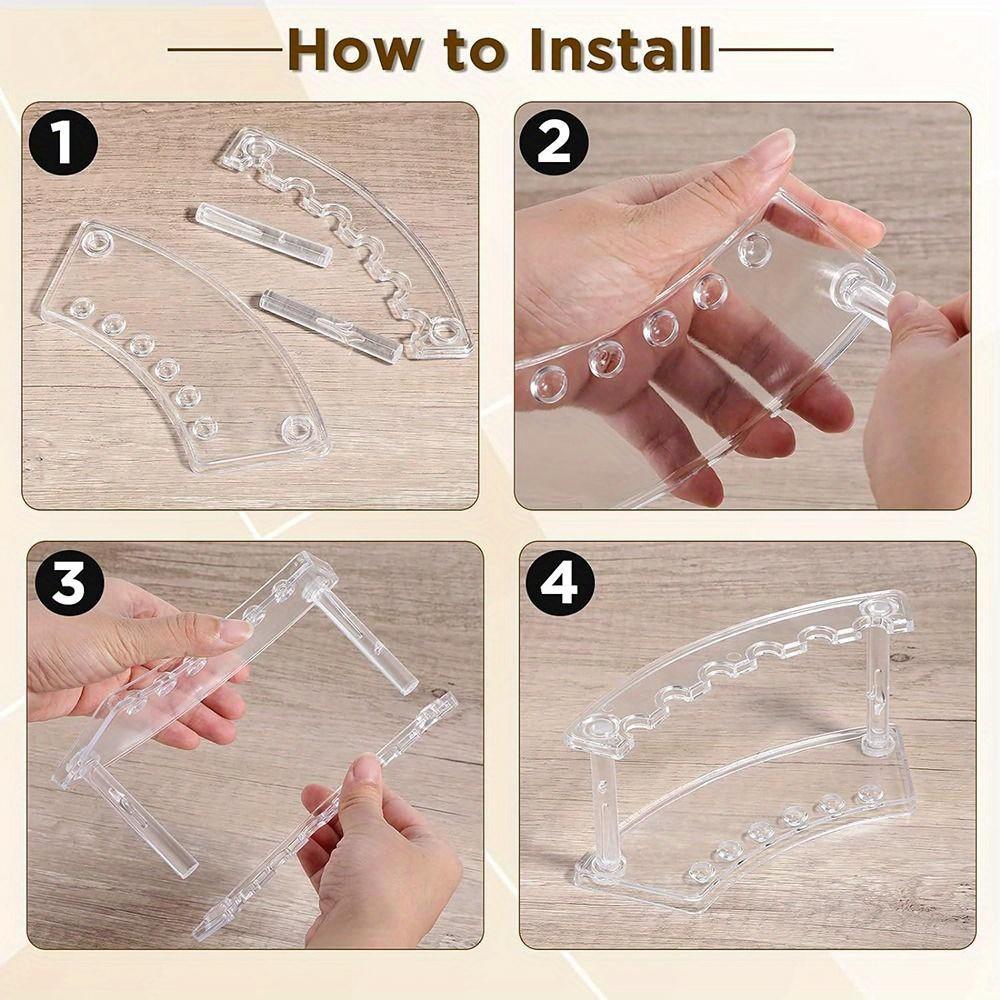 How to Install

1

2

3

4