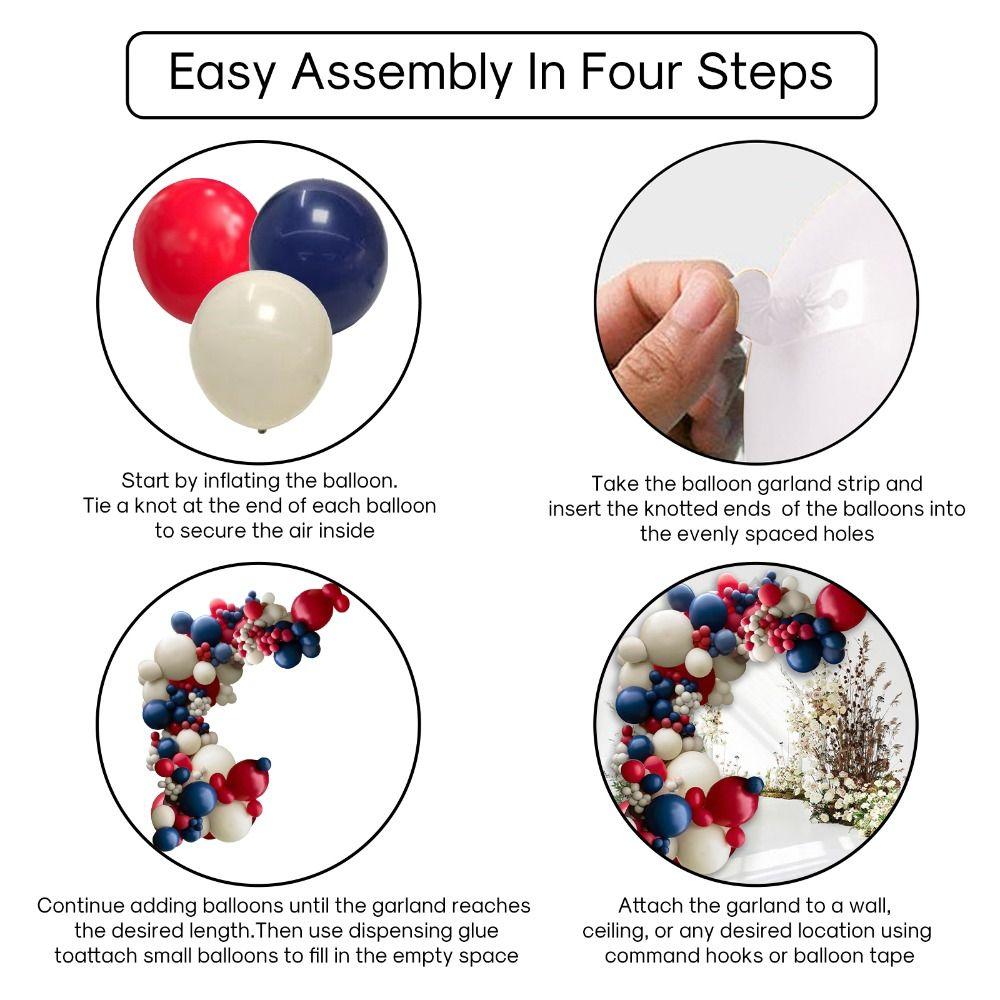 Easy Assembly In Four Steps

Start by inflating the balloon. Tie a knot at the end of each balloon to secure the air inside

Take the balloon garland strip and insert the knotted ends of the balloons into the evenly spaced holes

Continue adding balloons until the garland reaches the desired length.Then use dispensing glue toattach small balloons to fill in the empty space

Attach the garland to a wall, ceiling, or any desired location using command hooks or balloon tape