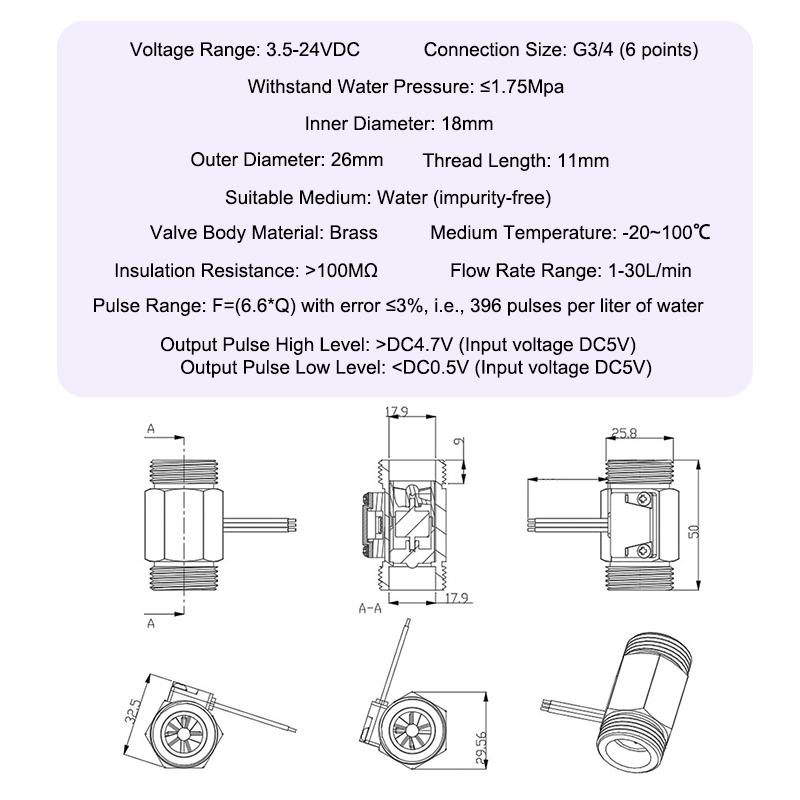 Voltage Range: 3.5-24VDC Connection Size: G3/4 (6 points)

Withstand Water Pressure: ≤1.75Mpa

Inner Diameter: 18mm

Outer Diameter: 26mm Thread Length: 11mm

Suitable Medium: Water (impurity-free)

Valve Body Material: Brass Medium Temperature: -20~100℃

Insulation Resistance: >100MΩ Flow Rate Range: 1-30L/min

Pulse Range: F=(6.6*Q) with error ≤3%, i.e., 396 pulses per liter of water

Output Pulse High Level: >DC4.7V (Input voltage DC5V)
Output Pulse Low Level: <DC0.5V (Input voltage DC5V)

A

A

17.9

9

A-A

17.9

25.8

50

32.5

29.56