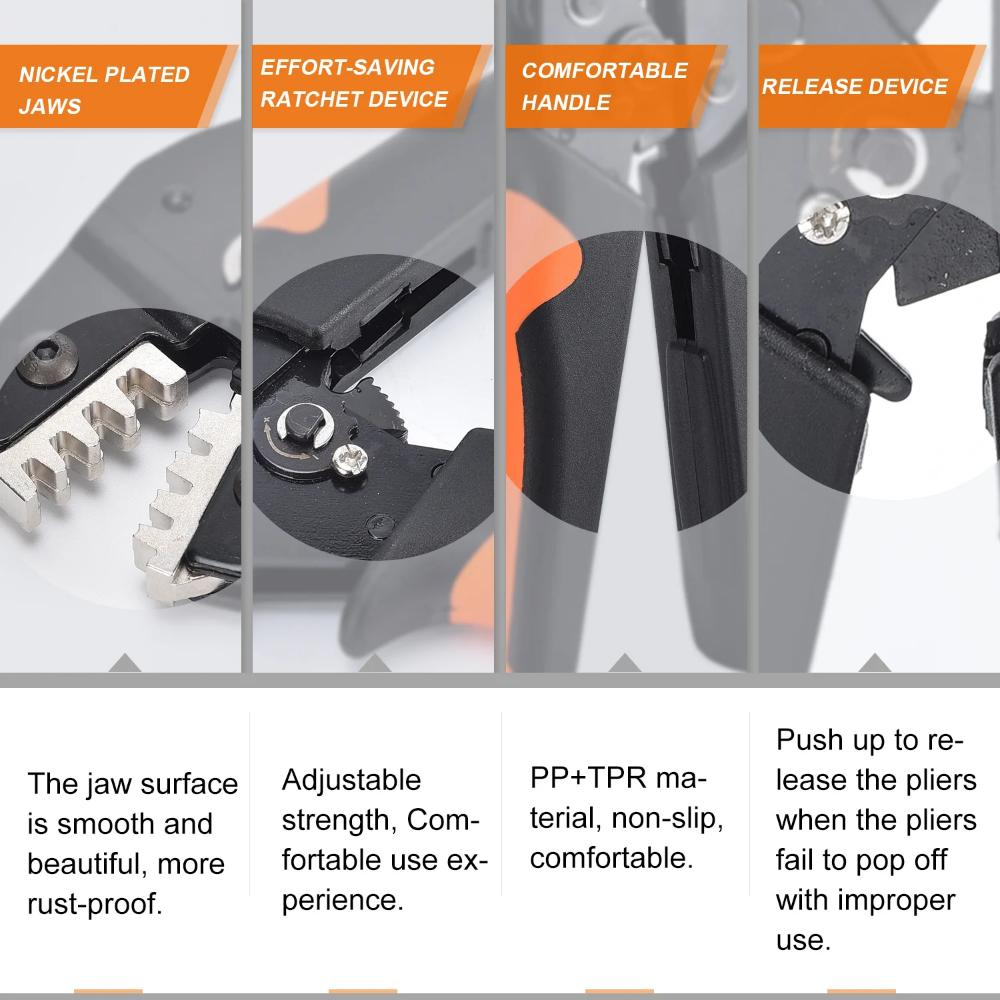 NICKEL PLATED JAWS

The jaw surface is smooth and beautiful, more rust-proof.

EFFORT-SAVING RATCHET DEVICE

Adjustable strength, Comfortable use experience.

COMFORTABLE HANDLE

PP+TPR material, non-slip, comfortable.

RELEASE DEVICE

Push up to release the pliers when the pliers fail to pop off with improper use.