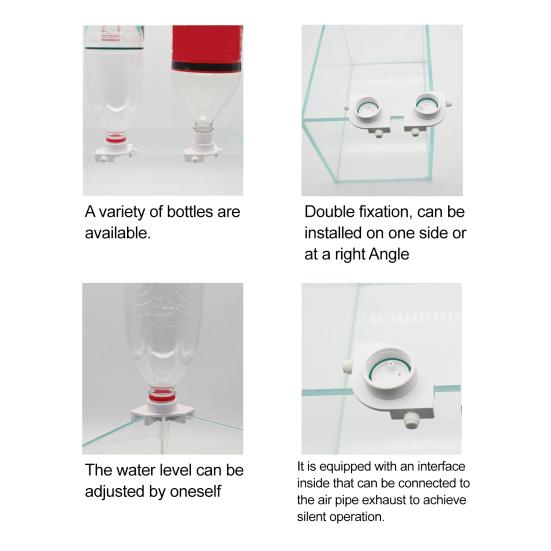 A variety of bottles are available.

Double fixation, can be installed on one side or at a right Angle

The water level can be adjusted by oneself

It is equipped with an interface inside that can be connected to the air pipe exhaust to achieve silent operation.