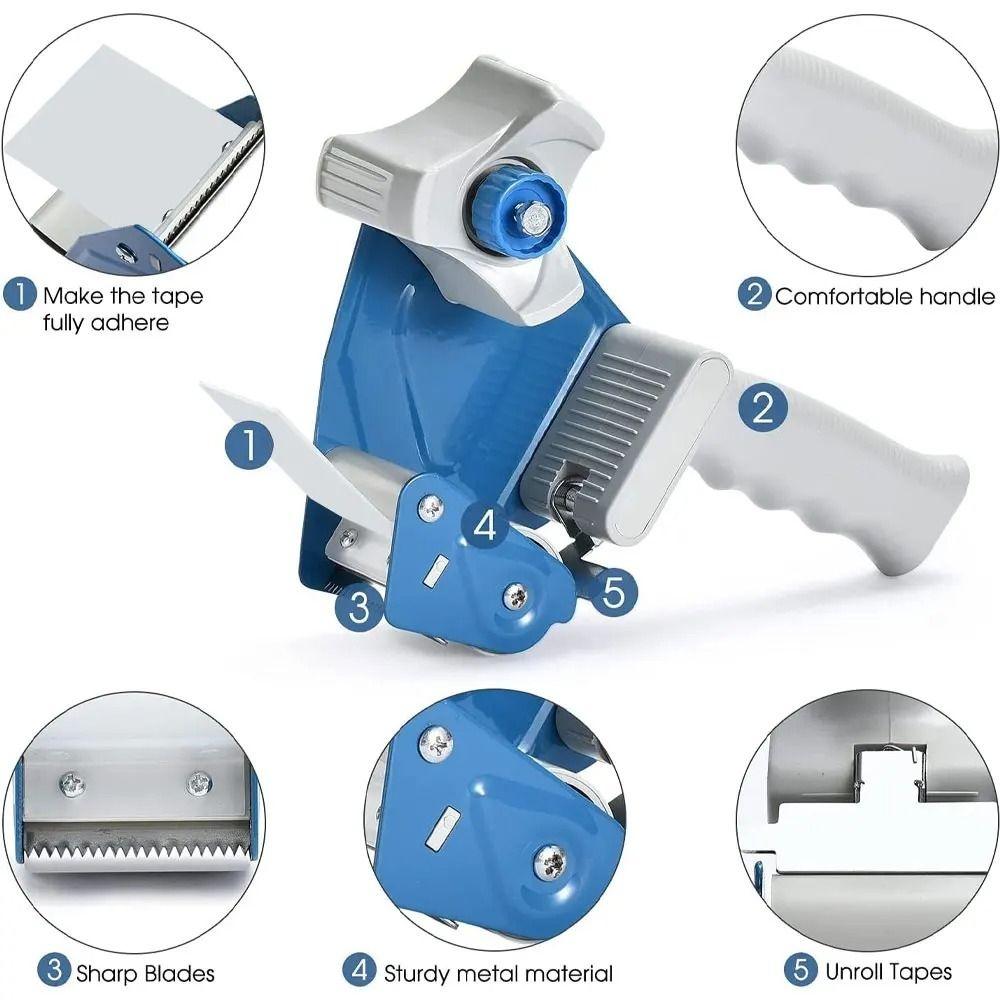 1 Make the tape fully adhere

2 Comfortable handle

1

2

4

5

3

3 Sharp Blades

4 Sturdy metal material

5 Unroll Tapes