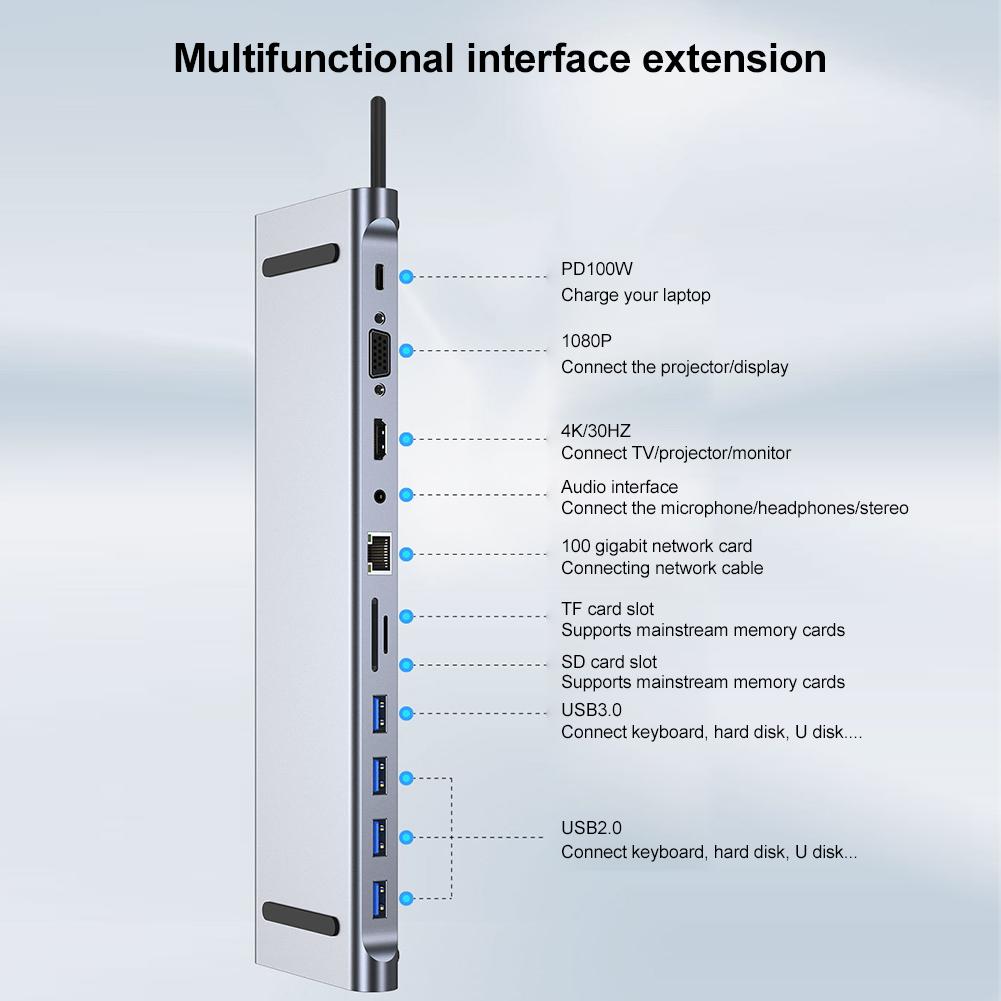 Multifunctional interface extension

PD100W
Charge your laptop

1080P
Connect the projector/display

4K/30HZ
Connect TV/projector/monitor

Audio interface
Connect the microphone/headphones/stereo

100 gigabit network card
Connecting network cable

TF card slot
Supports mainstream memory cards

SD card slot
Supports mainstream memory cards

USB3.0
Connect keyboard, hard disk, U disk....

USB2.0
Connect keyboard, hard disk, U disk...