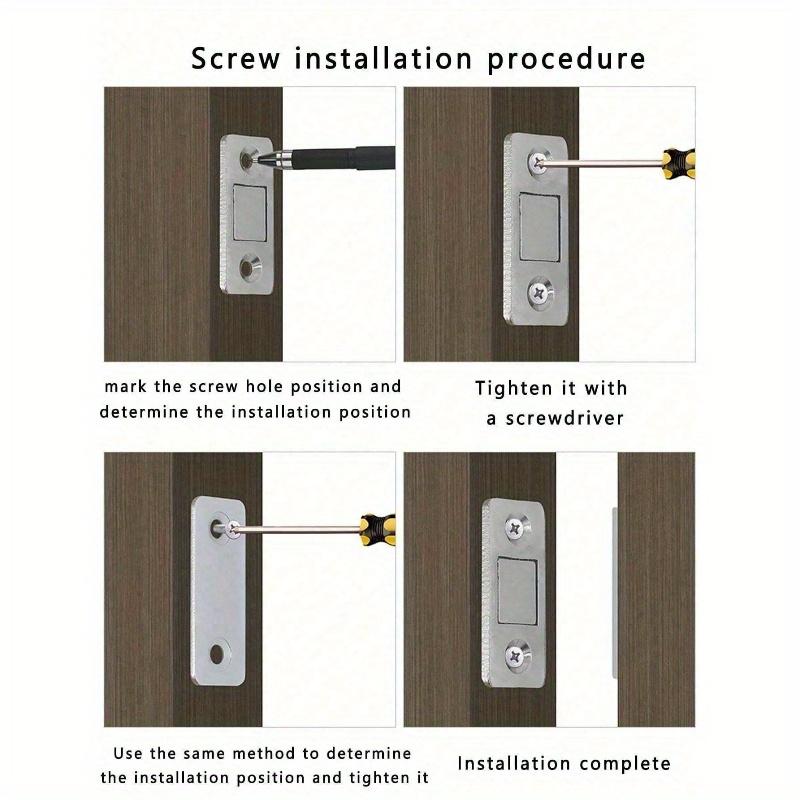 Screw installation procedure

mark the screw hole position and determine the installation position

Tighten it with a screwdriver

Use the same method to determine the installation position and tighten it

Installation complete