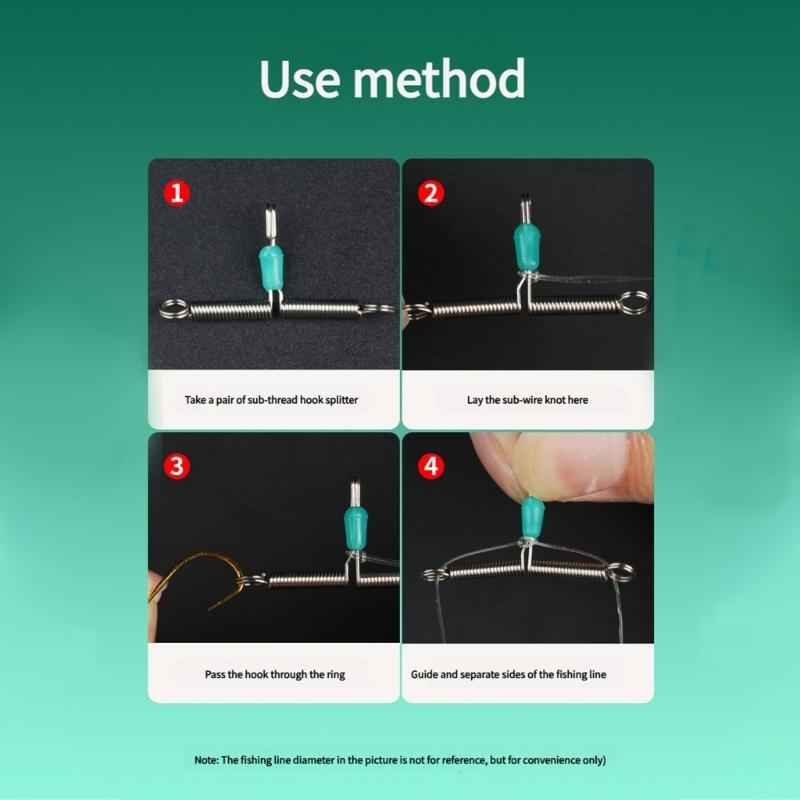 Use method

1

Take a pair of sub-thread hook splitter

2

Lay the sub-wire knot here

3

Pass the hook through the ring

4

Guide and separate sides of the fishing line

Note: The fishing line diameter in the picture is not for reference, but for convenience only)