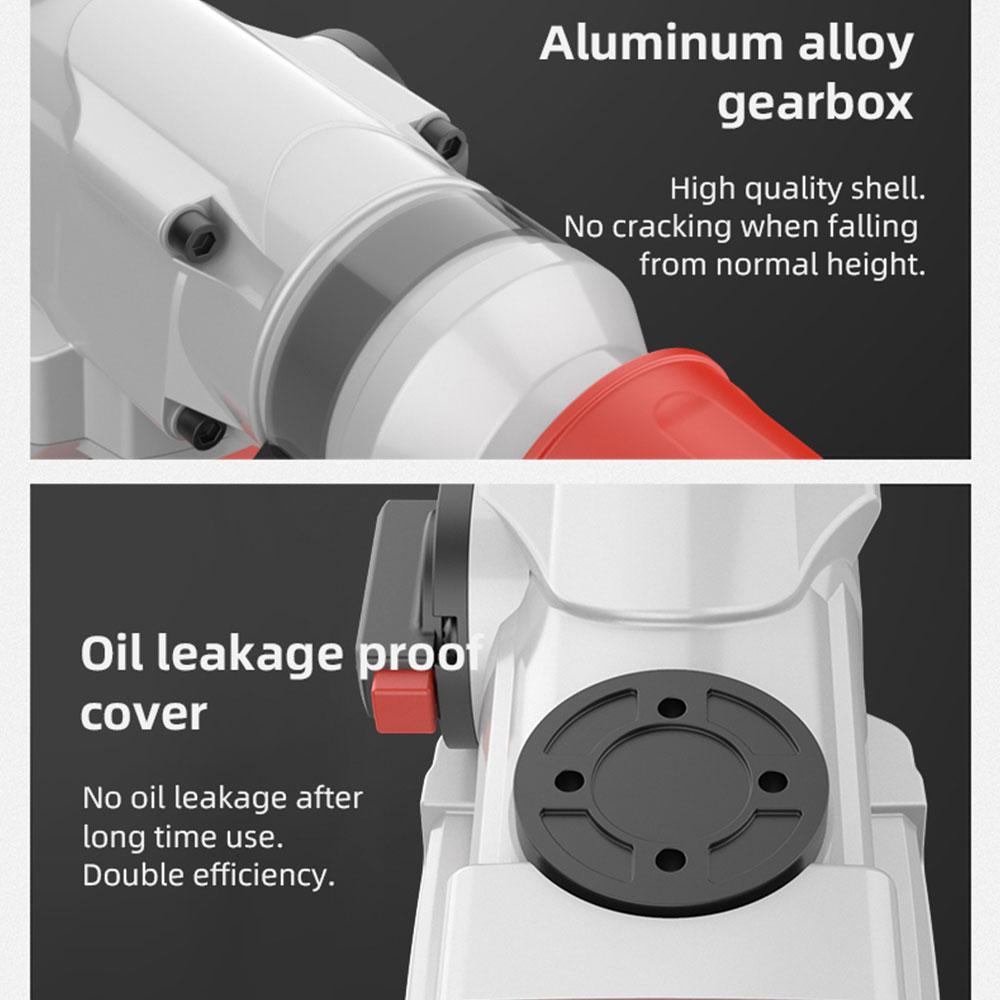 Aluminum alloy gearbox

High quality shell.
No cracking when falling from normal height.

Oil leakage proof cover

No oil leakage after long time use.
Double efficiency.