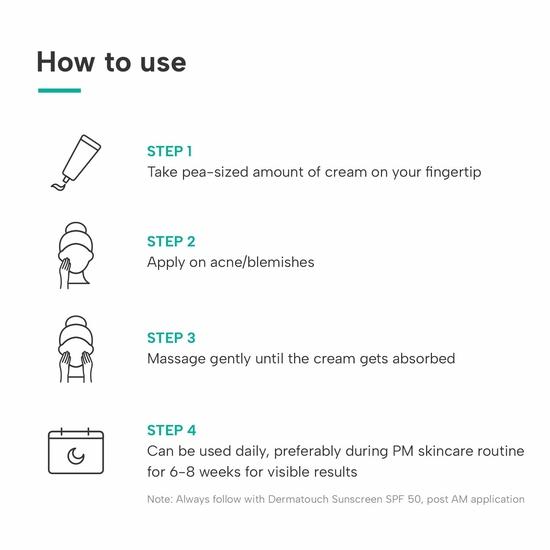 How to use

STEP 1
Take pea-sized amount of cream on your fingertip

STEP 2
Apply on acne/blemishes

STEP 3
Massage gently until the cream gets absorbed

STEP 4
Can be used daily, preferably during PM skincare routine for 6-8 weeks for visible results

Note: Always follow with Dermatouch Sunscreen SPF 50, post AM application