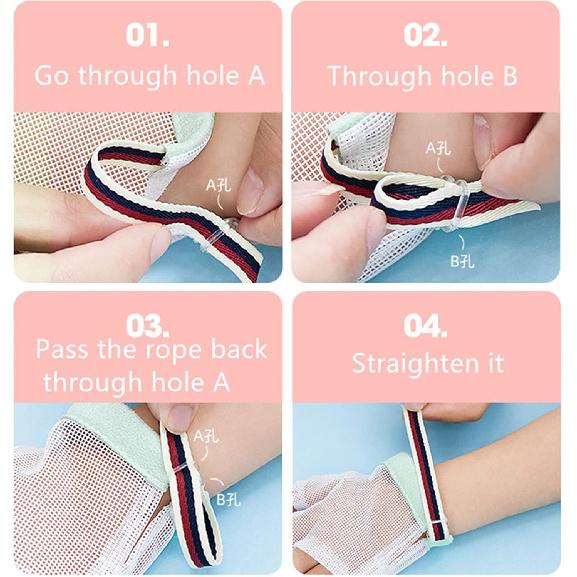 01.
Go through hole A

A孔

02.
Through hole B

A孔

B孔

03.
Pass the rope back through hole A

A孔

B孔

04.
Straighten it