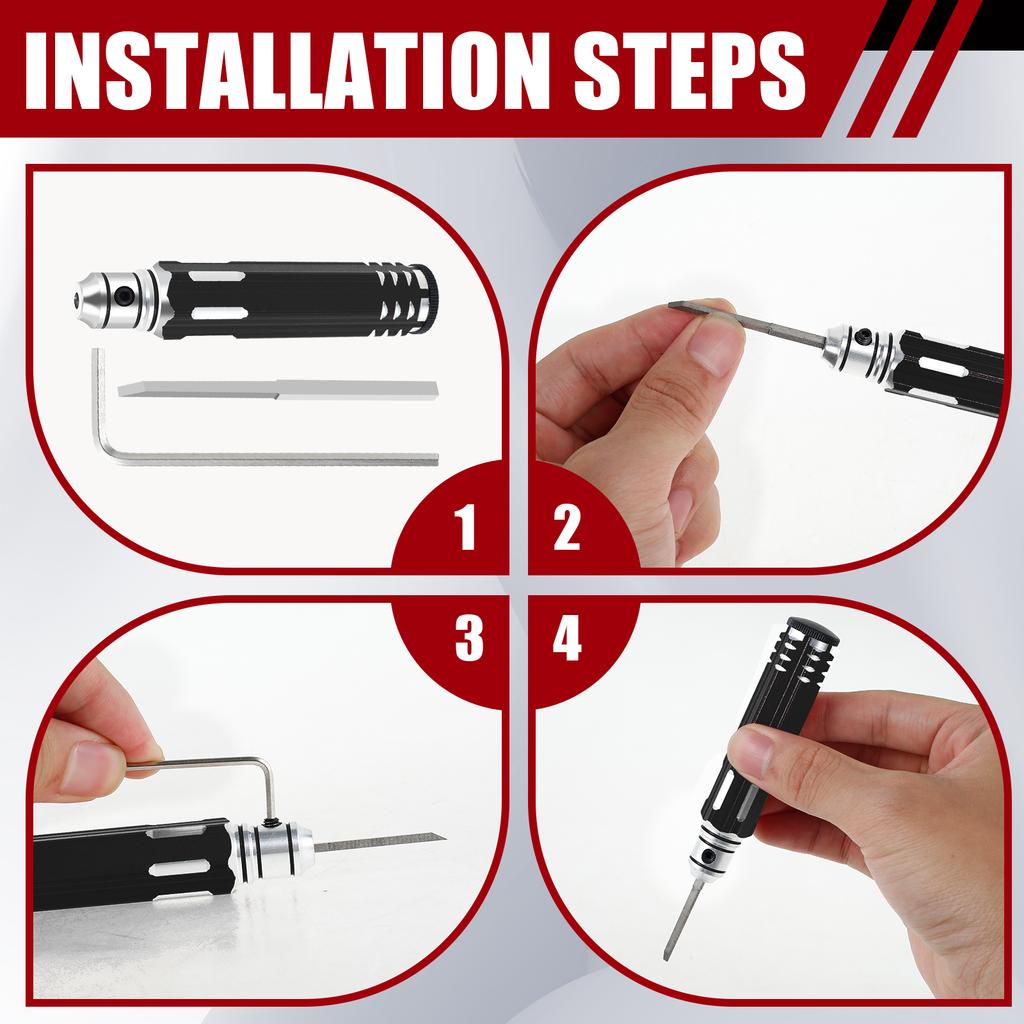 INSTALLATION STEPS

1

2

3

4