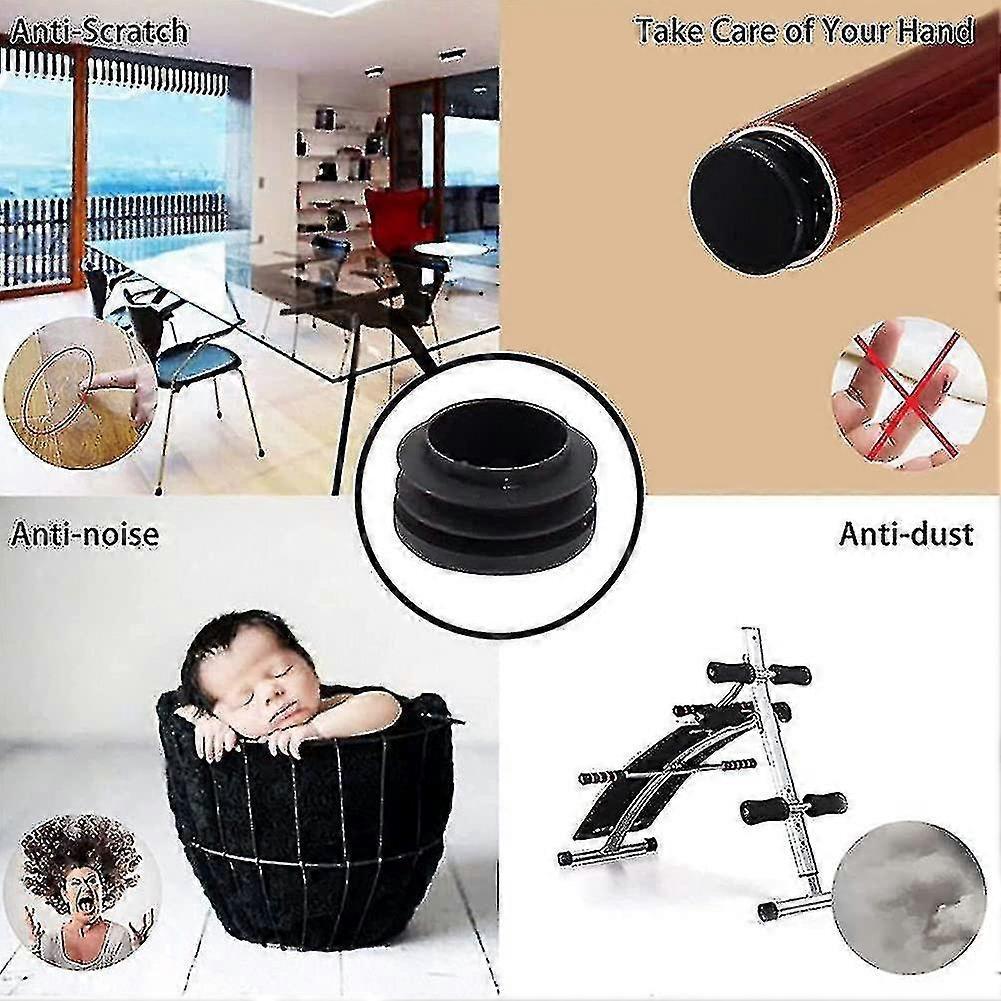 Anti-Scratch

Take Care of Your Hand

Anti-noise

Anti-dust